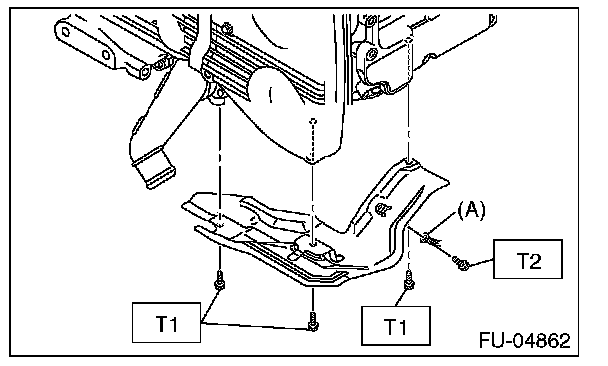 (A)
T2
T1
T1
FU-04862