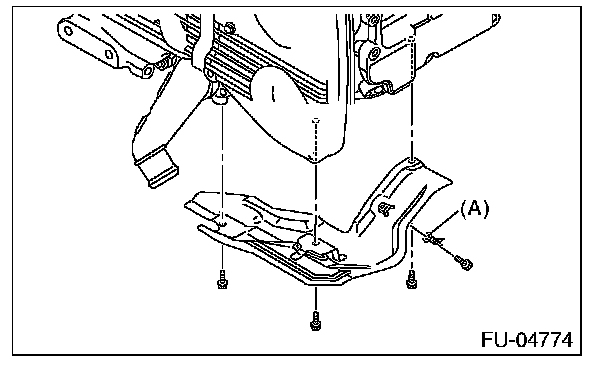 (A)

FU-04774