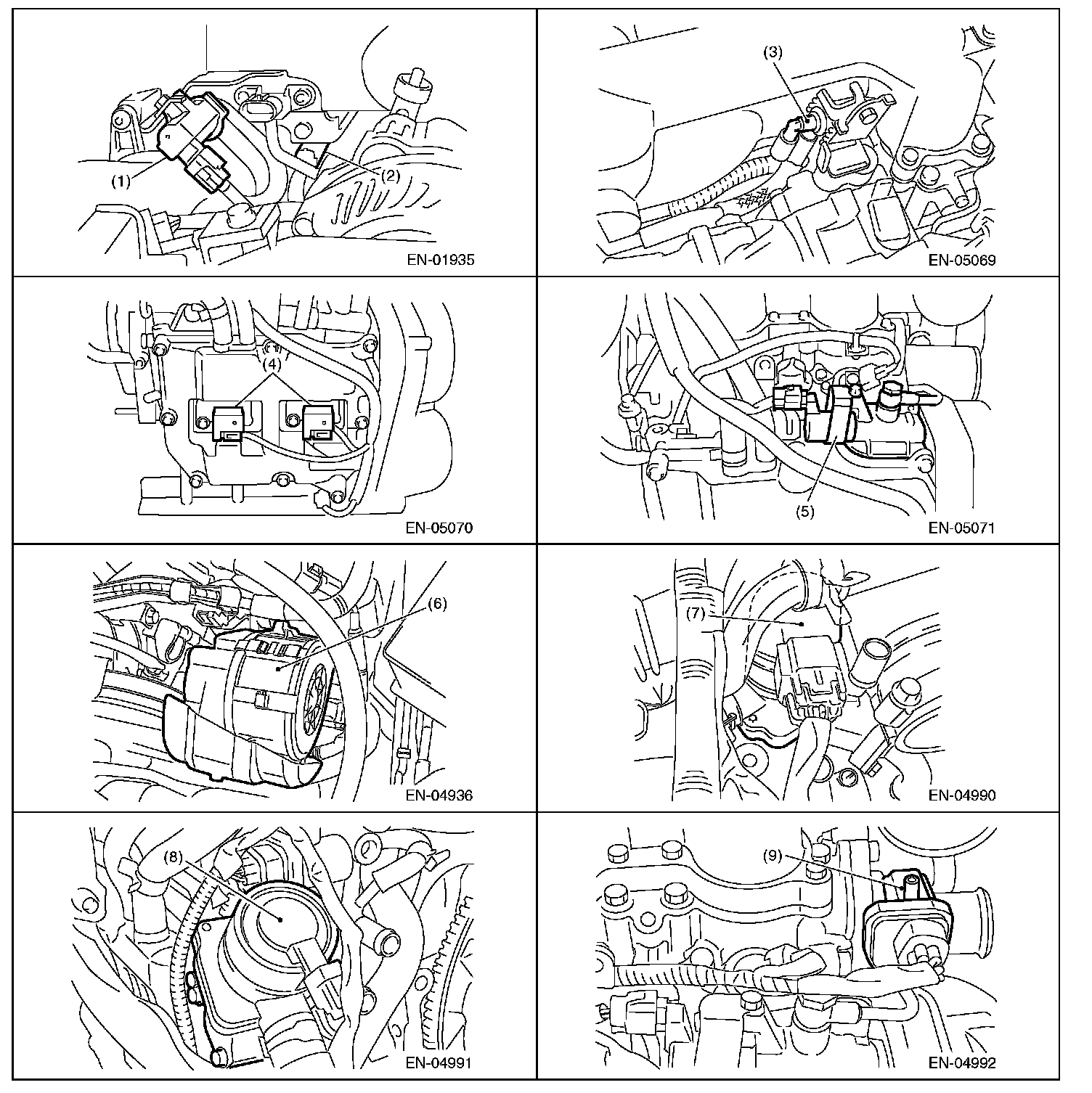 (1)
(2)
EN-01935

(3)
EN-05069

(4)
EN-05070

(5)
EN-05071

(6)
EN-04936

(7)
EN-04990

(8)
EN-04991

(9)
EN-04992