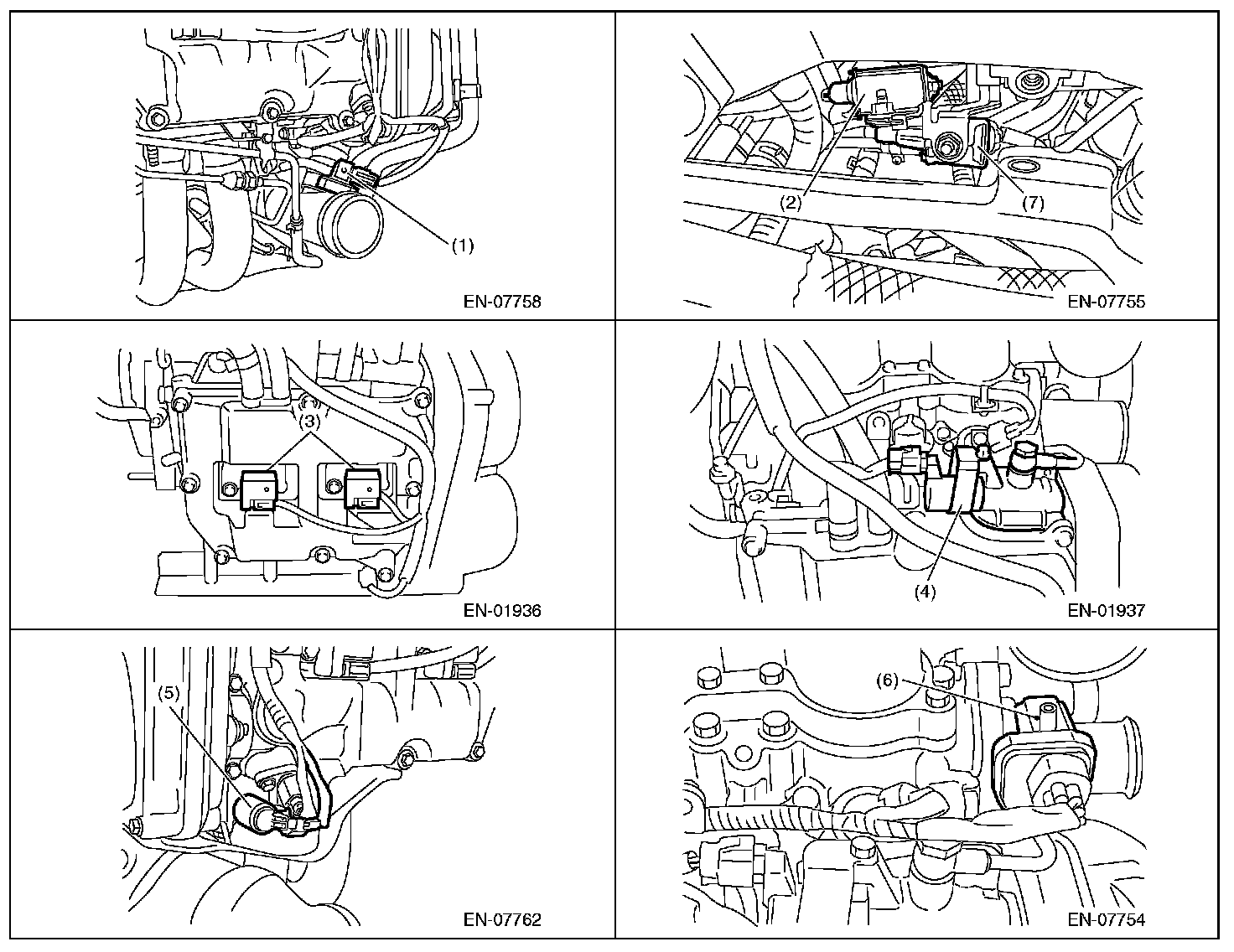 (1)

EN-07758

(2)

(7)

EN-07755

(3)

EN-01936

(4)

EN-01937

(5)

EN-07762

(6)

EN-07754