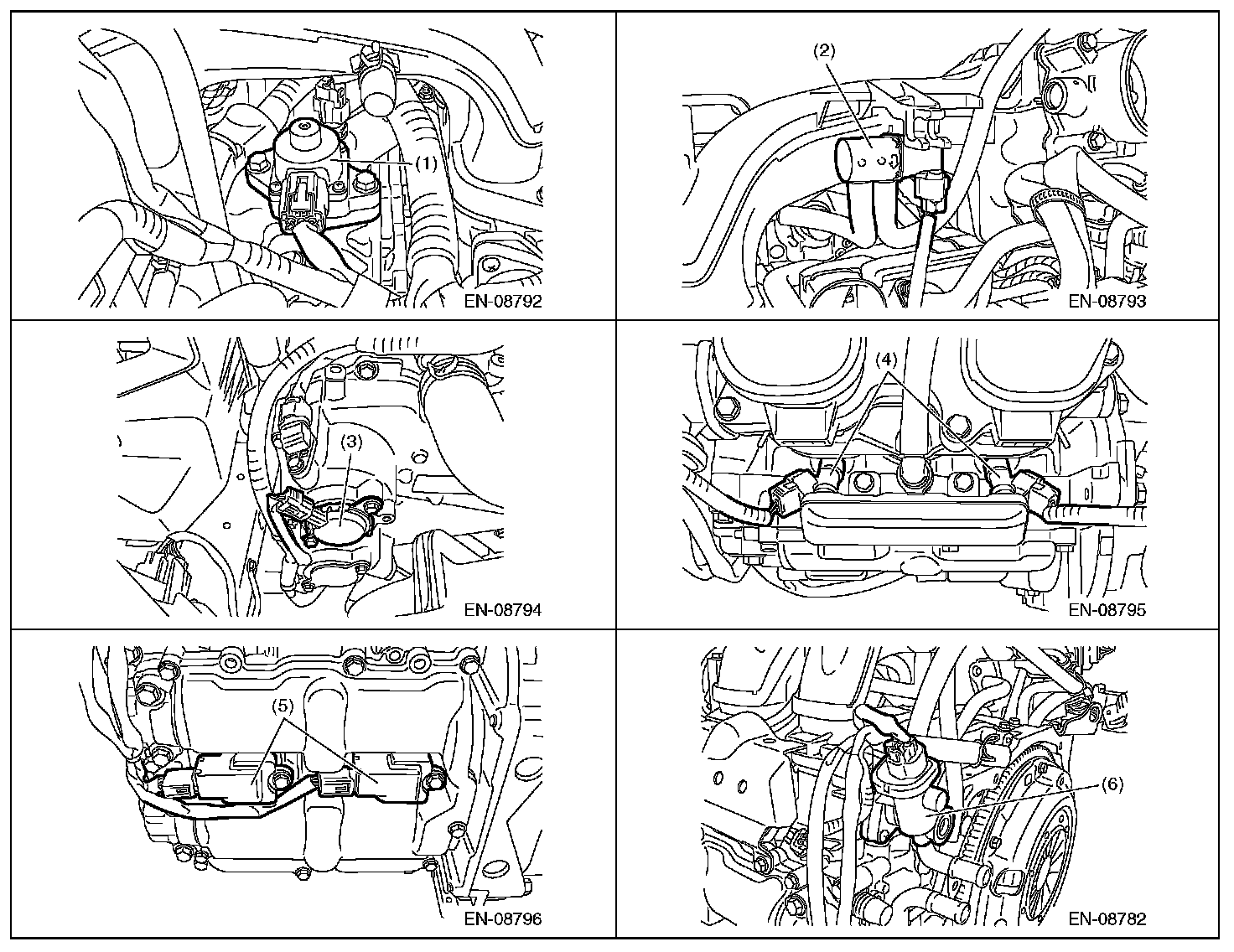 (1)

EN-08792

(2)

EN-08793

(3)

EN-08794

(4)

EN-08795

(5)

EN-08796

(6)

EN-08782