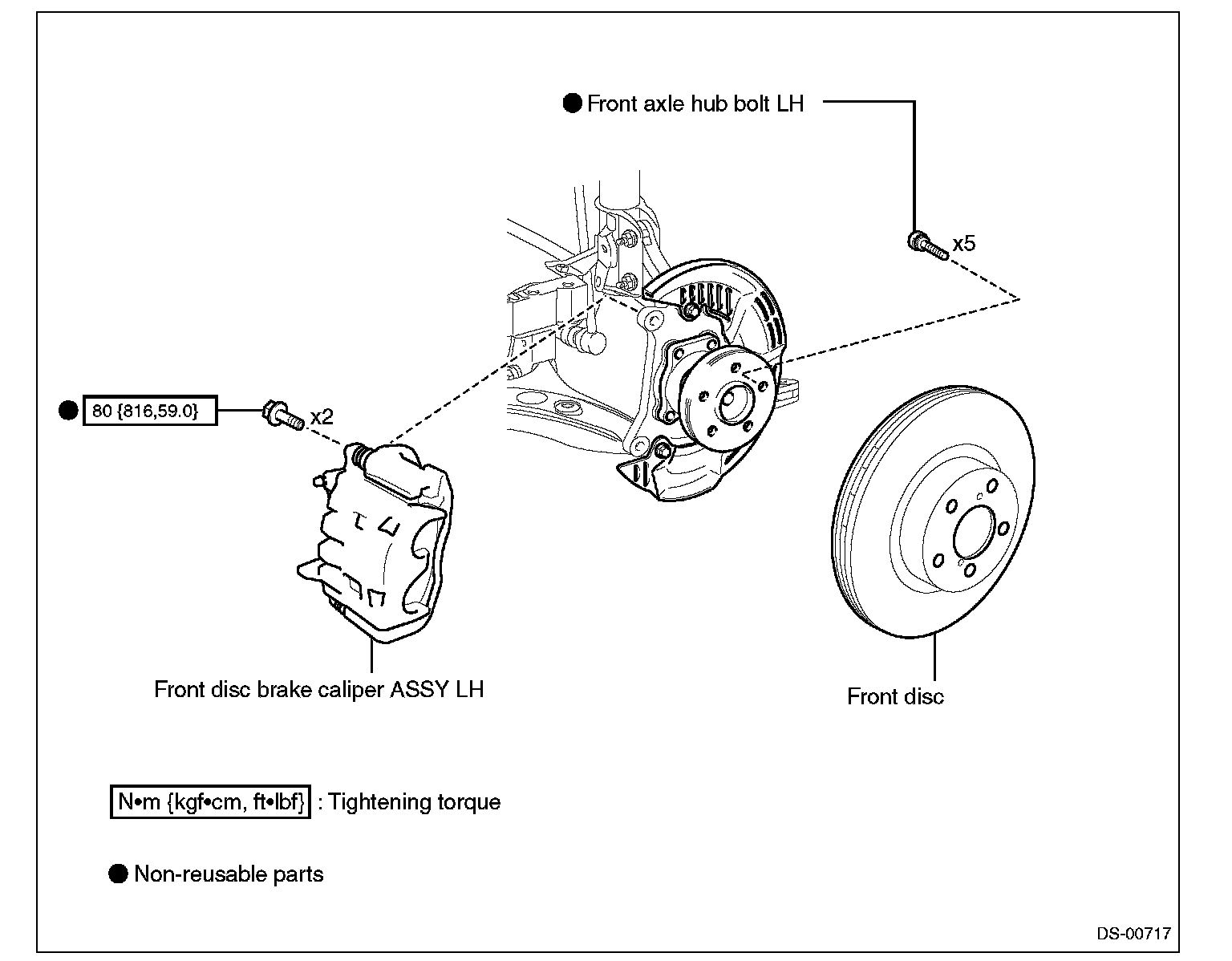 ● Front axle hub bolt LH

x5

● 80 {816,59.0}

x2

Front disc brake caliper ASSY LH

Front disc

N•m {kgf•cm, ft•lbf} : Tightening torque

● Non-reusable parts

DS-00717