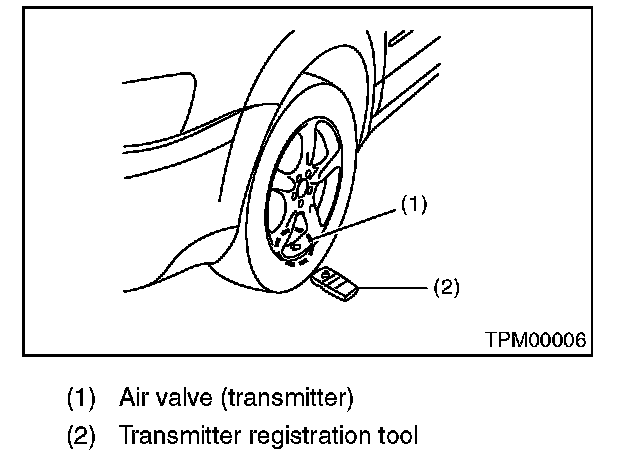 (1)

(2)

TPM00006

(1) Air valve (transmitter)

(2) Transmitter registration tool