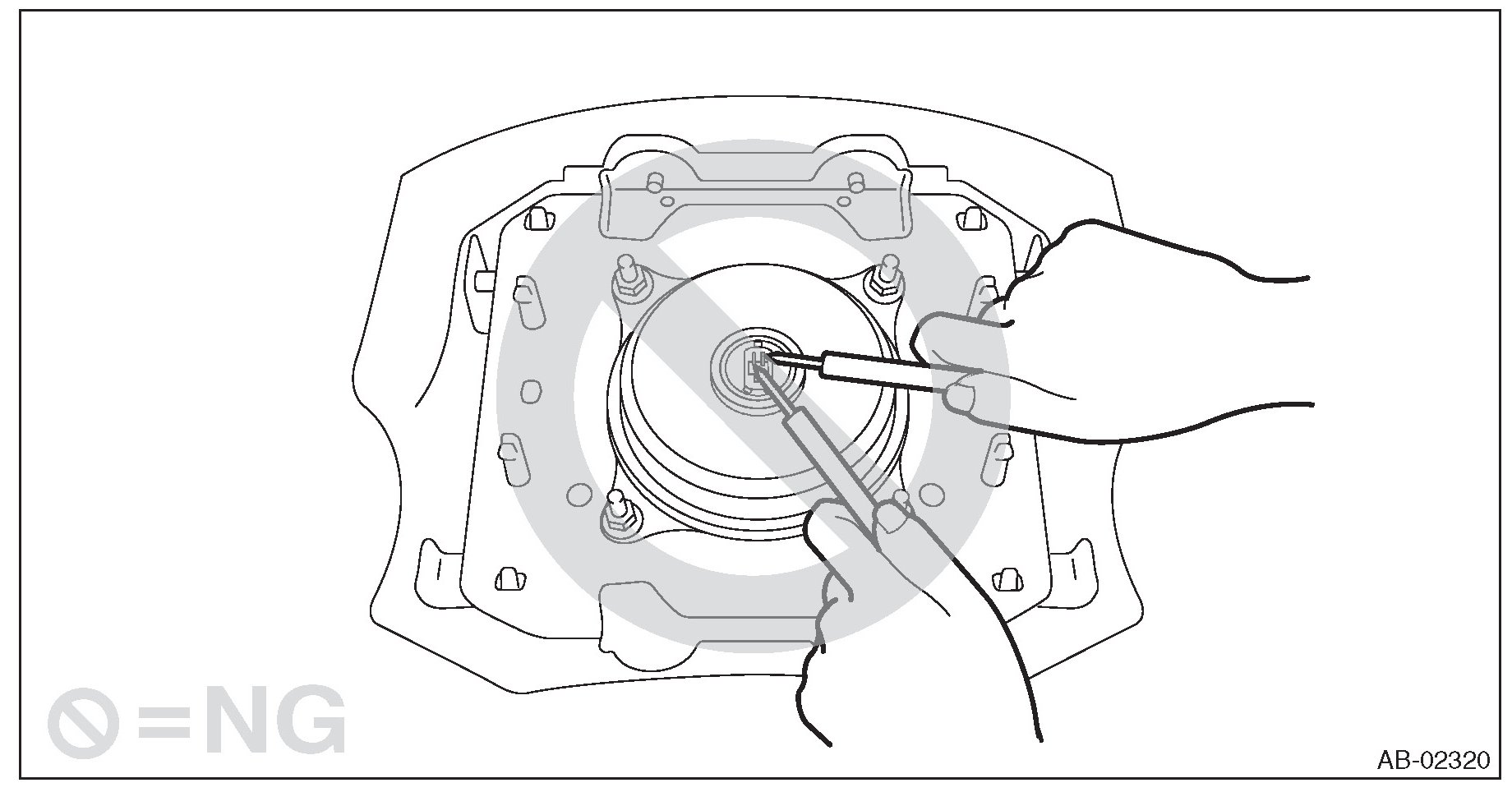 =NG

AB-02320