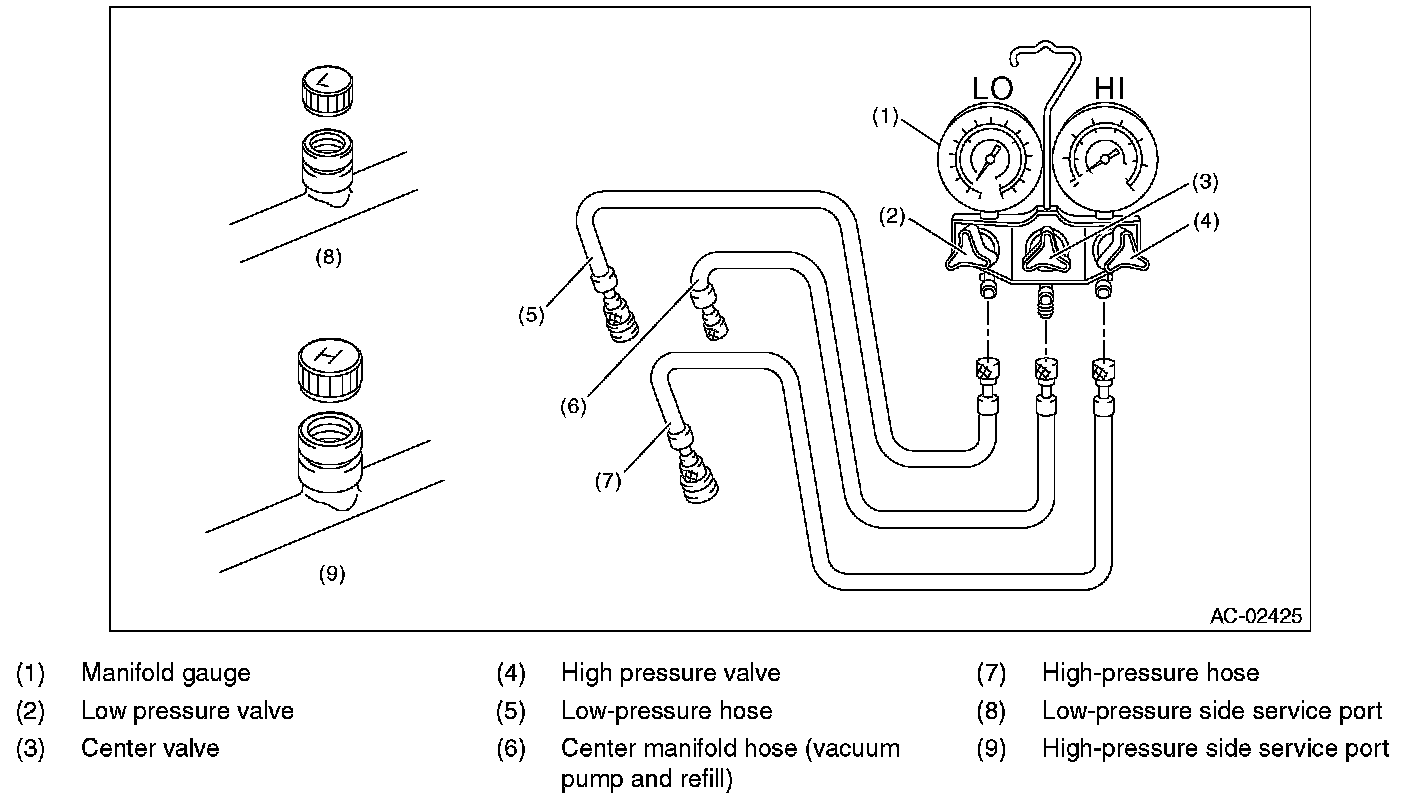 L

(8)

H

(9)

LO HI

(1)

(2)

(3)

(4)

(5)

(6)

(7)

AC-02425

(1) Manifold gauge
(2) Low pressure valve
(3) Center valve

(4) High pressure valve
(5) Low-pressure hose
(6) Center manifold hose (vacuum pump and refill)

(7) High-pressure hose
(8) Low-pressure side service port
(9) High-pressure side service port