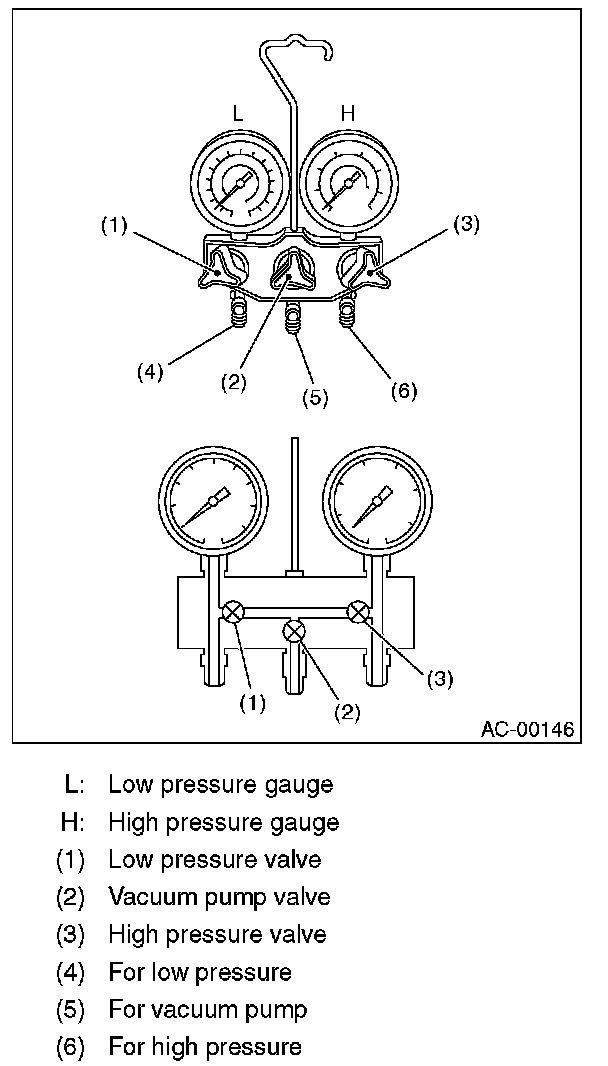 L
H
(1)
(3)
(4)
(2)
(5)
(6)
(1)
(2)
(3)
AC-00146

L: Low pressure gauge
H: High pressure gauge
(1) Low pressure valve
(2) Vacuum pump valve
(3) High pressure valve
(4) For low pressure
(5) For vacuum pump
(6) For high pressure