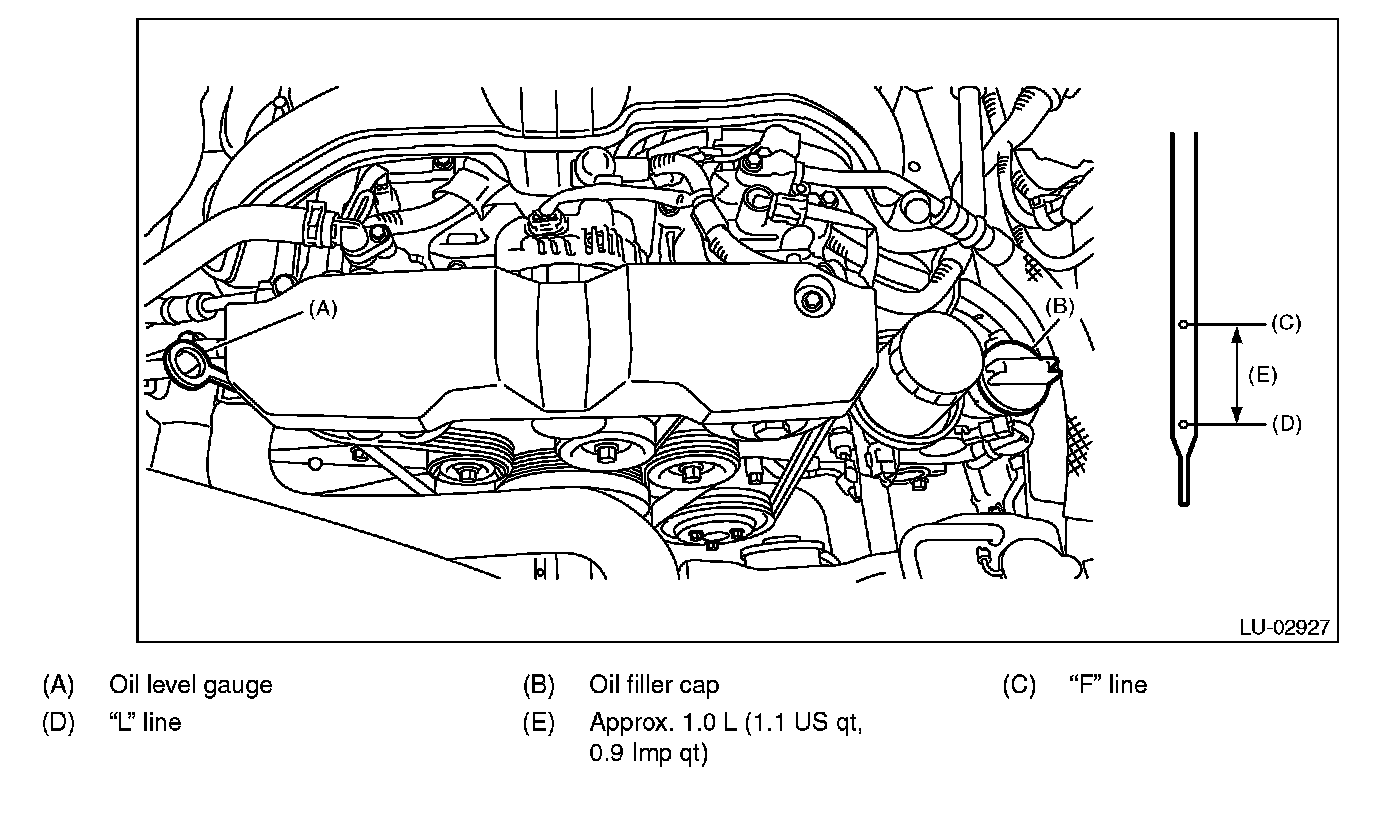 (A)

(B)

(C)

(E)

(D)

LU-02927

(A) Oil level gauge
(B) Oil filler cap
(C) “F” line
(D) “L” line
(E) Approx. 1.0 L (1.1 US qt, 0.9 Imp qt)