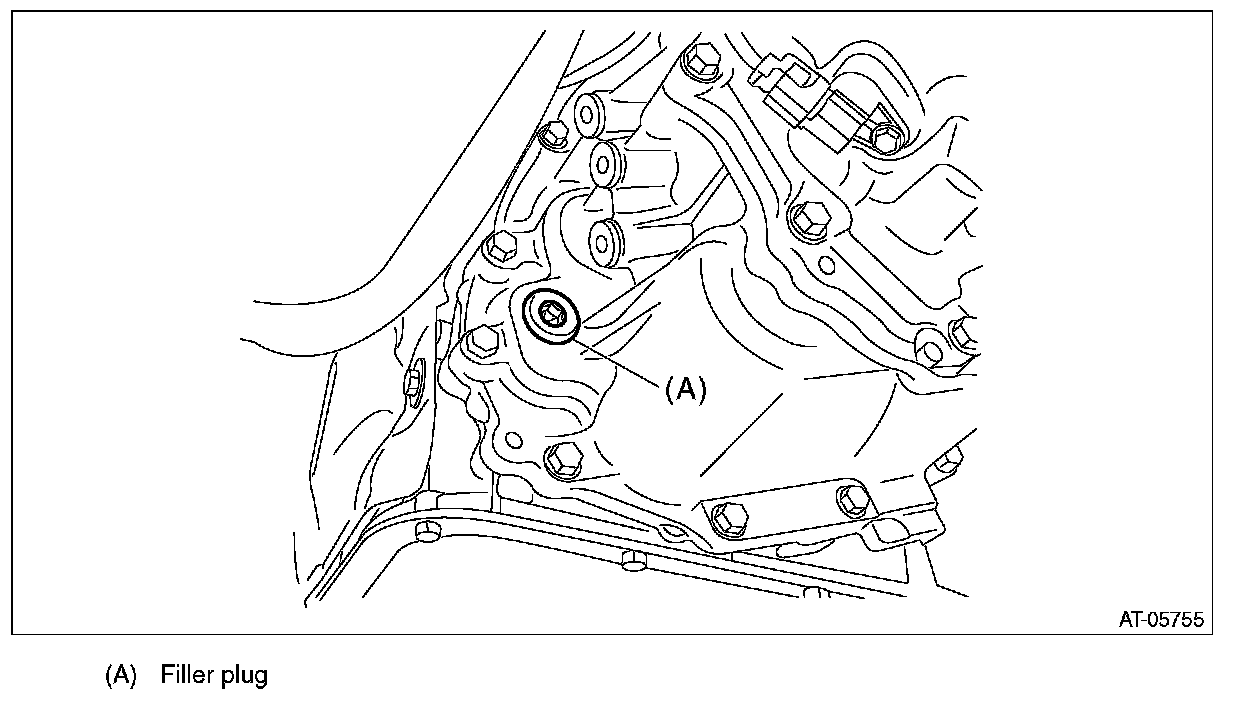 (A)

AT-05755

(A) Filler plug