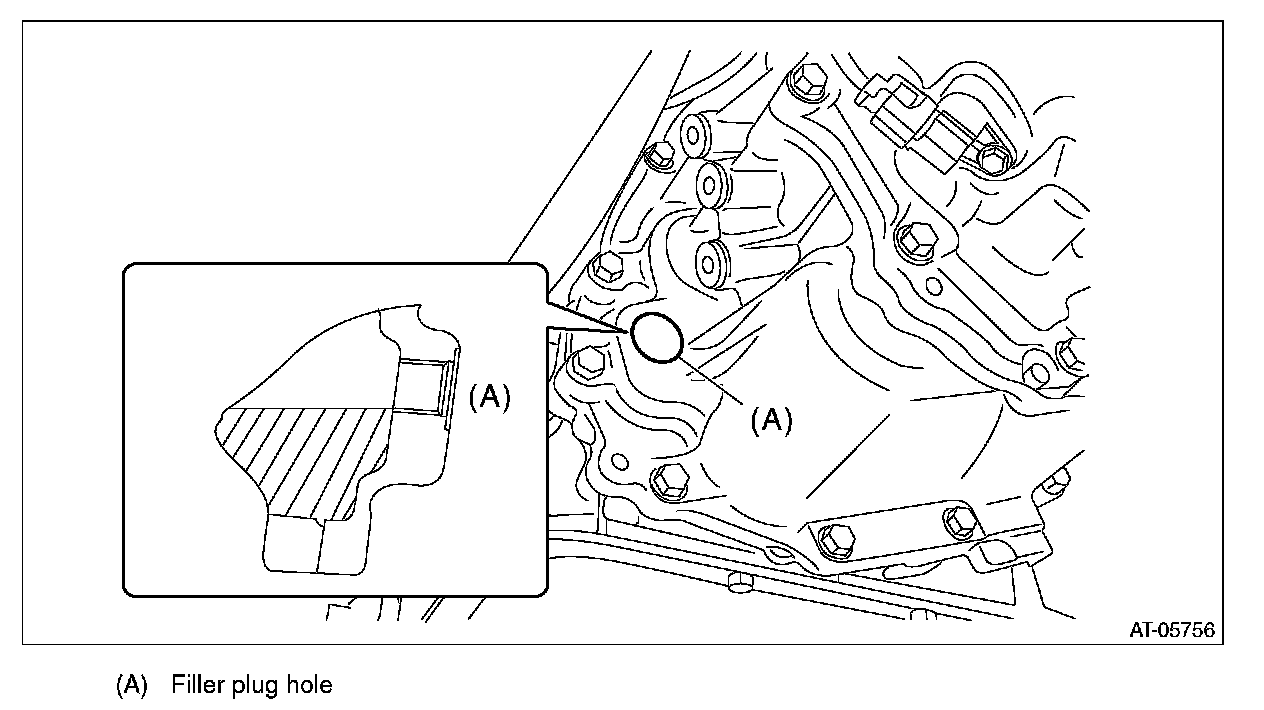 (A)

(A)

AT-05756

(A) Filler plug hole