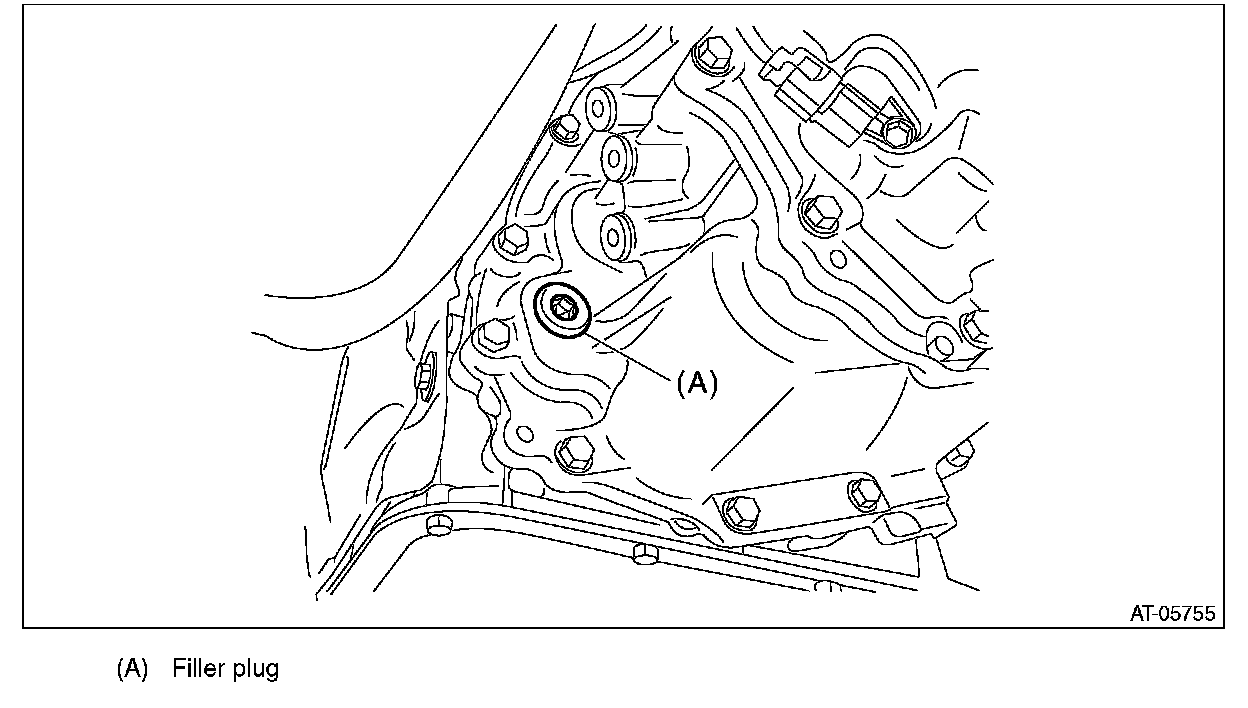 (A)

AT-05755

(A) Filler plug