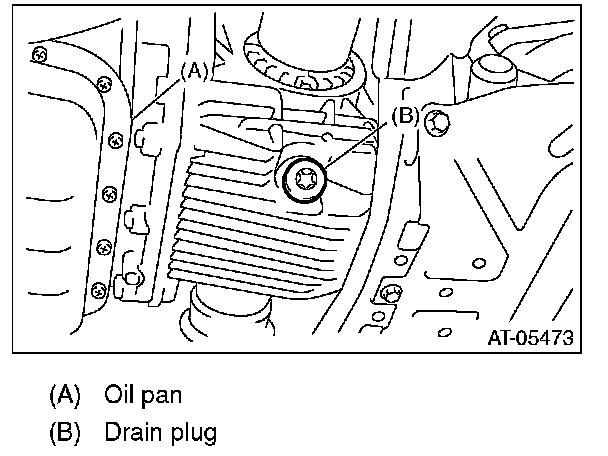 (A)

(B)

AT-05473

(A) Oil pan

(B) Drain plug