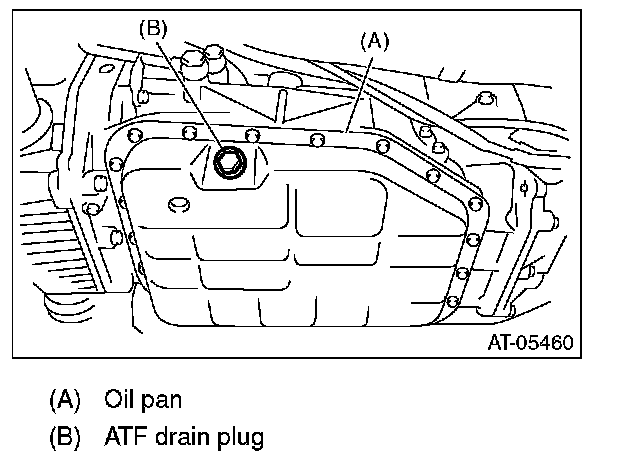 (B)
(A)
AT-05460

(A) Oil pan
(B) ATF drain plug