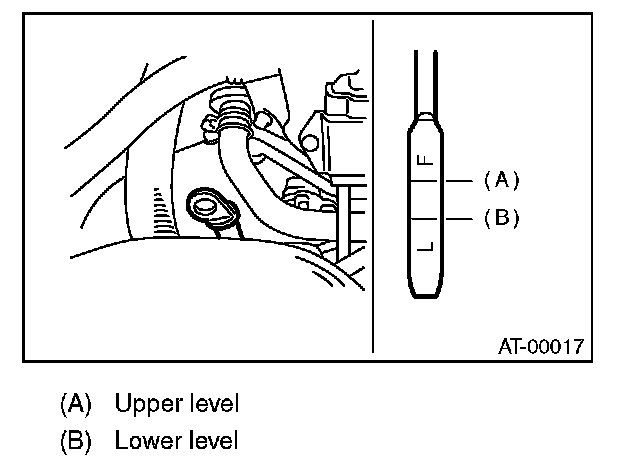 F
(A)
(B)
L
AT-00017

(A) Upper level
(B) Lower level