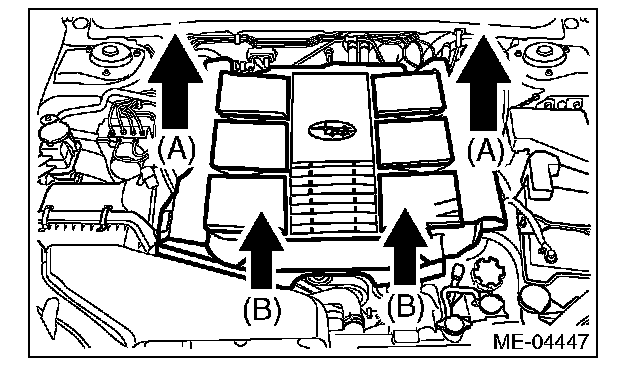 (A)
(A)
(B)
(B)
ME-04447