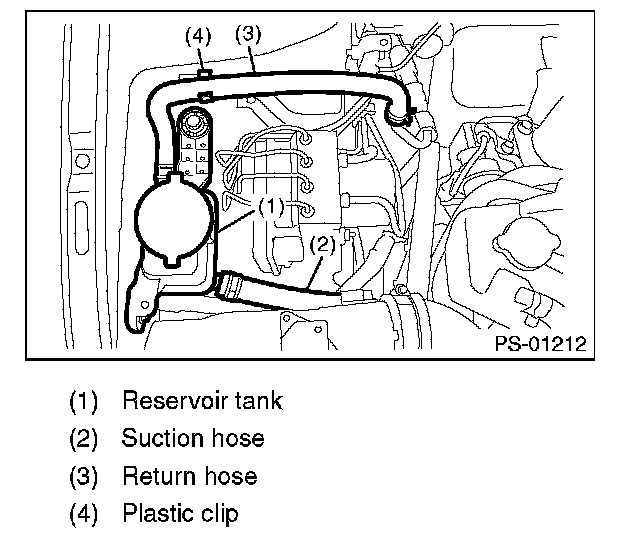 (4) (3)

(1)

(2)

PS-01212

(1) Reservoir tank

(2) Suction hose

(3) Return hose

(4) Plastic clip