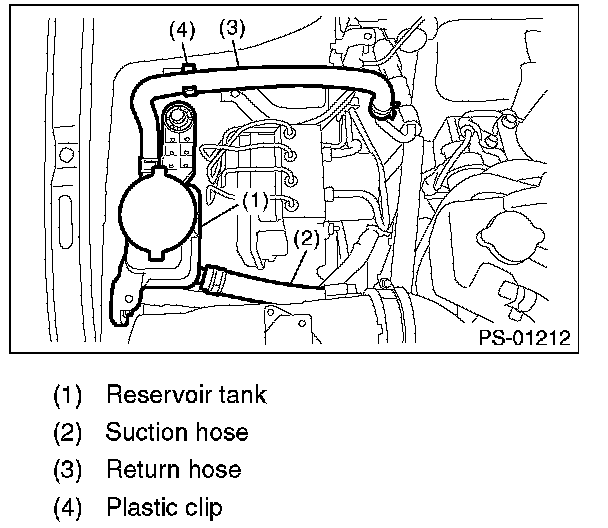 (4) (3)

(1)

(2)

PS-01212

(1) Reservoir tank
(2) Suction hose
(3) Return hose
(4) Plastic clip