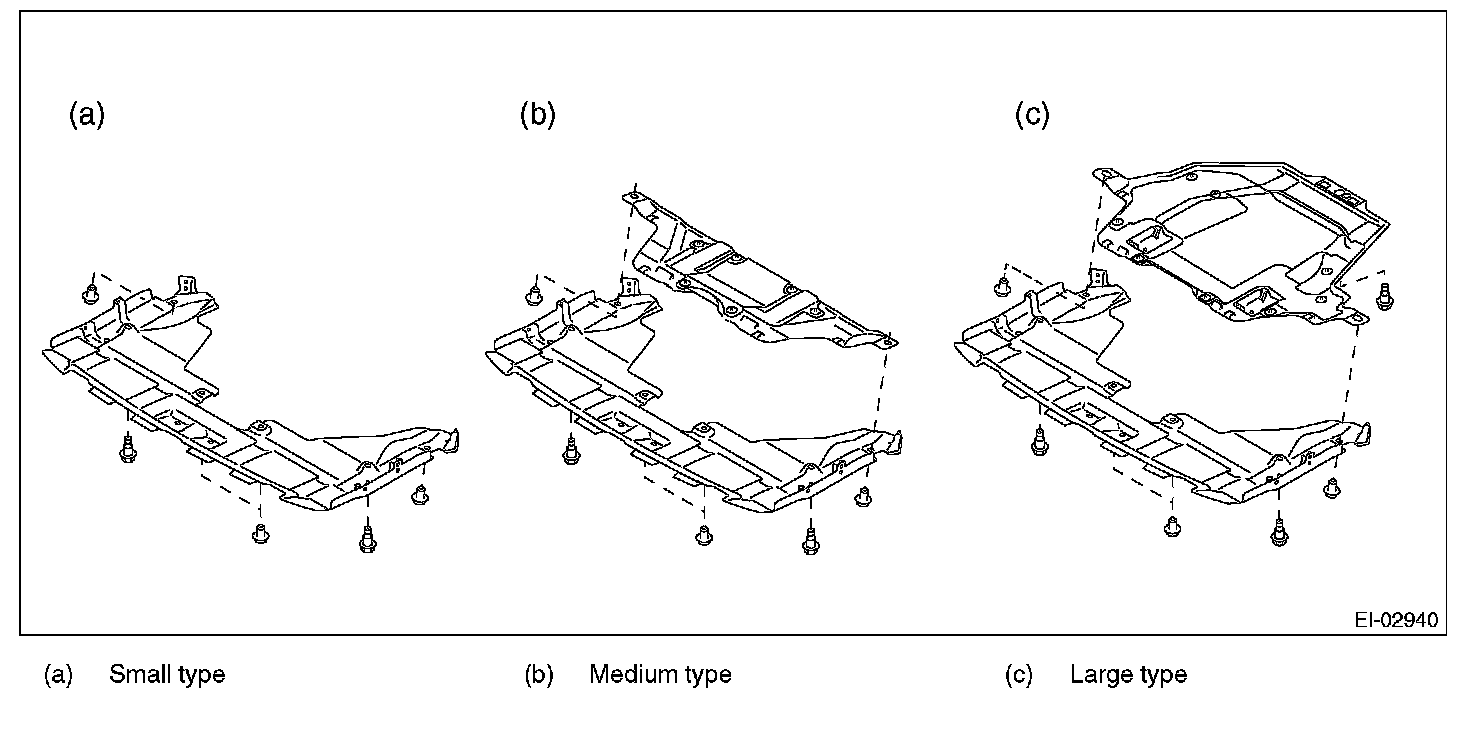 (a)

(b)

(c)

EI-02940

(a) Small type

(b) Medium type

(c) Large type