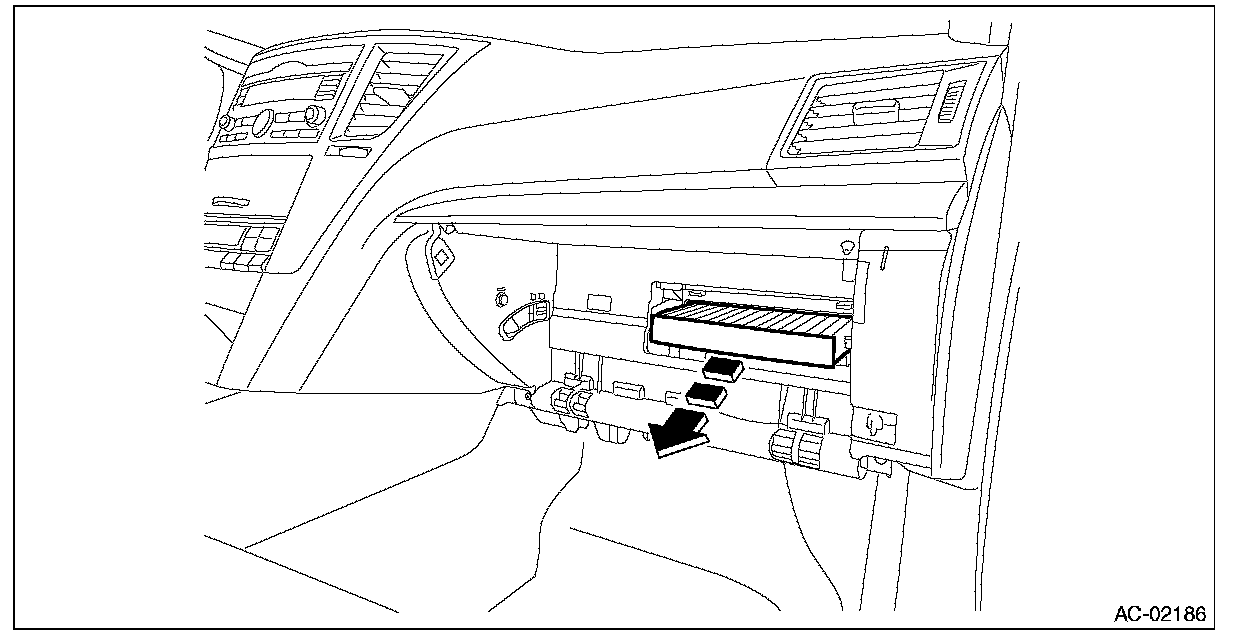 AC-02186