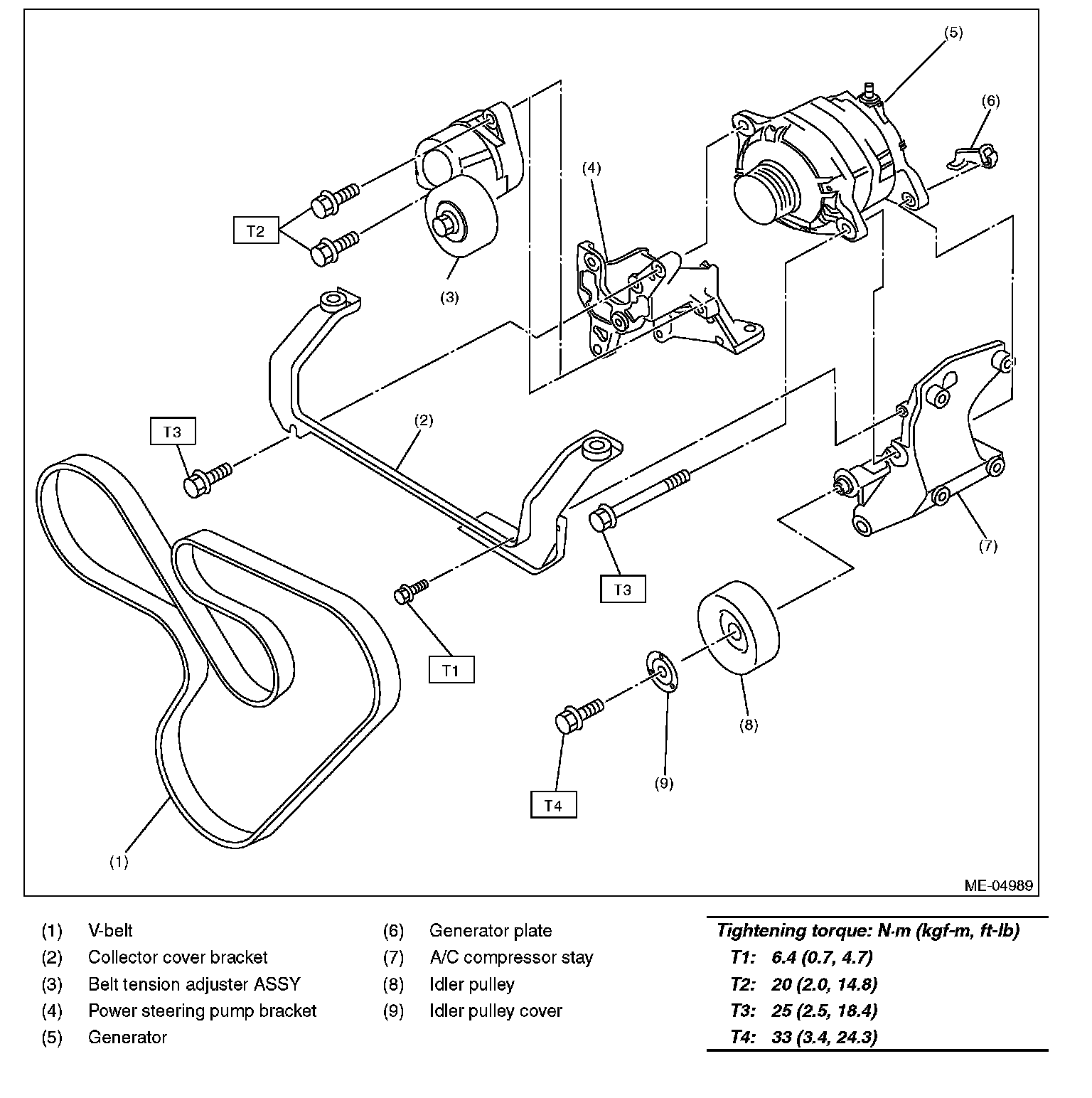 (5)
(6)
(4)
T2
(3)
(2)
T3
(7)
T3
T1
(8)
(9)
T4
(1)
ME-04989

(1) V-belt
(2) Collector cover bracket
(3) Belt tension adjuster ASSY
(4) Power steering pump bracket
(5) Generator

(6) Generator plate
(7) A/C compressor stay
(8) Idler pulley
(9) Idler pulley cover

Tightening torque: N·m (kgf-m, ft-lb)
T1: 6.4 (0.7, 4.7)
T2: 20 (2.0, 14.8)
T3: 25 (2.5, 18.4)
T4: 33 (3.4, 24.3)