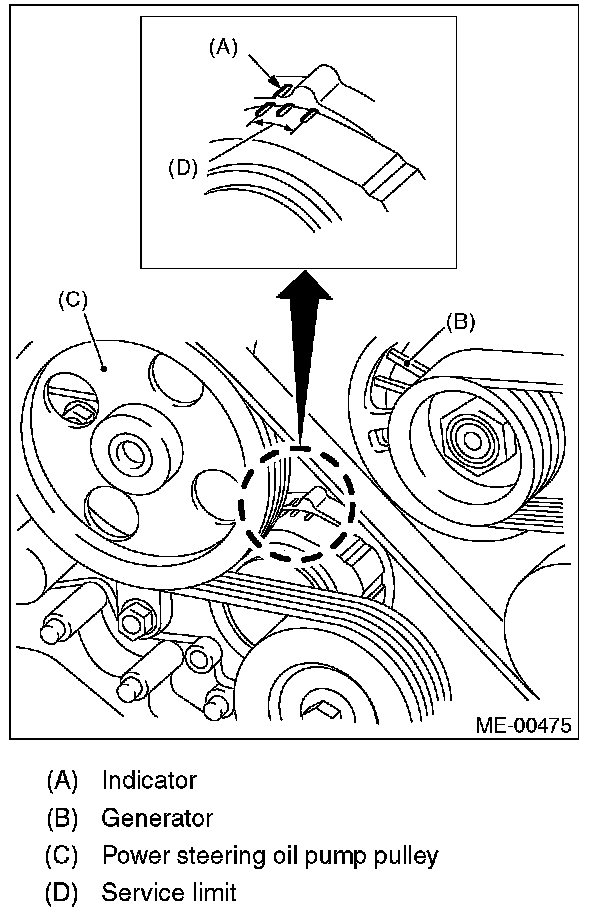 (A)

(D)

(C)

(B)

ME-00475

(A) Indicator
(B) Generator
(C) Power steering oil pump pulley
(D) Service limit