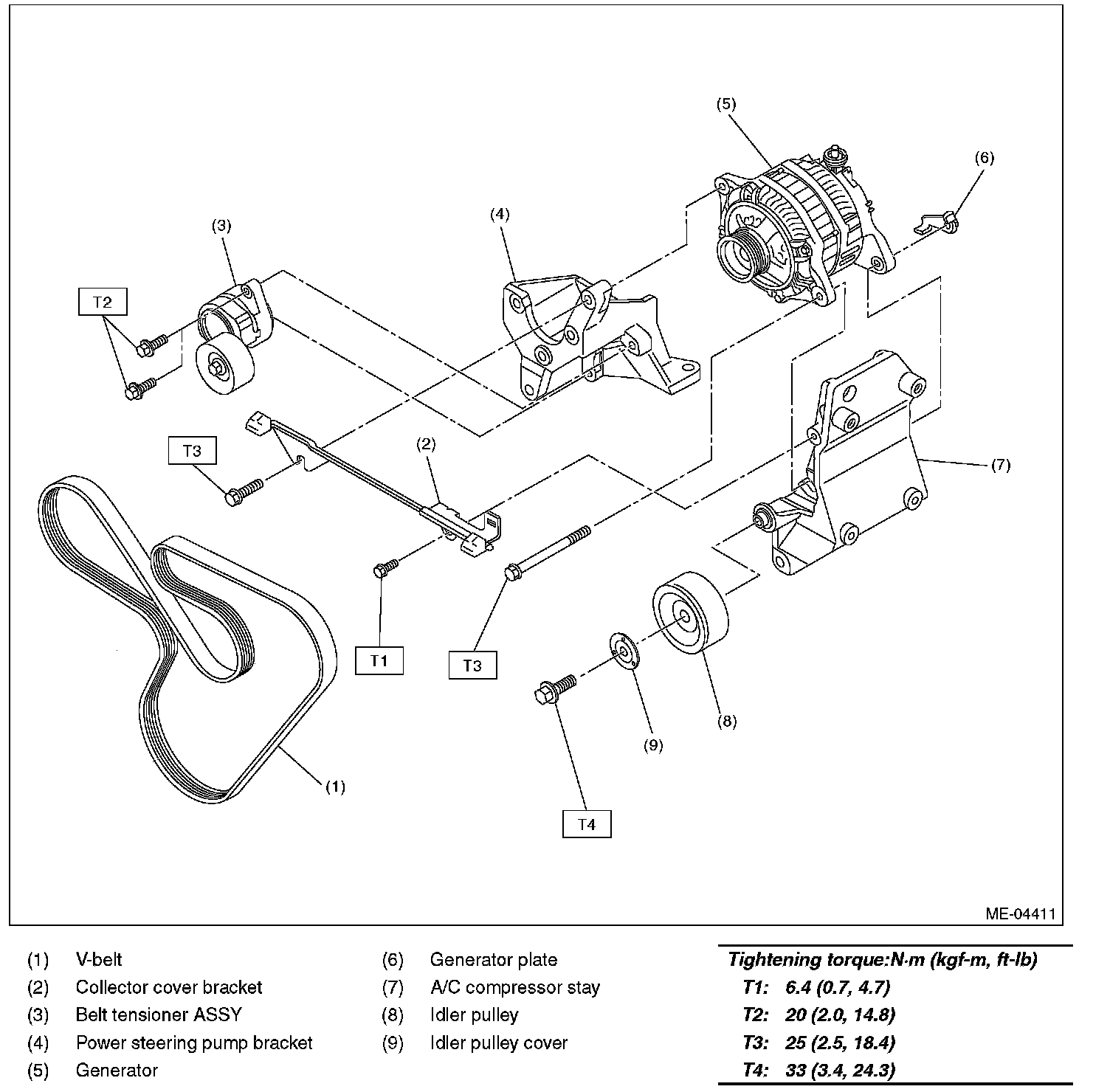 (5)

(6)

(4)

(3)

T2

T3

(2)

(7)

T1

T3

(8)

(9)

(1)

T4

ME-04411

(1) V-belt
(2) Collector cover bracket
(3) Belt tensioner ASSY
(4) Power steering pump bracket
(5) Generator

(6) Generator plate
(7) A/C compressor stay
(8) Idler pulley
(9) Idler pulley cover

Tightening torque:N·m (kgf-m, ft-lb)
T1: 6.4 (0.7, 4.7)
T2: 20 (2.0, 14.8)
T3: 25 (2.5, 18.4)
T4: 33 (3.4, 24.3)