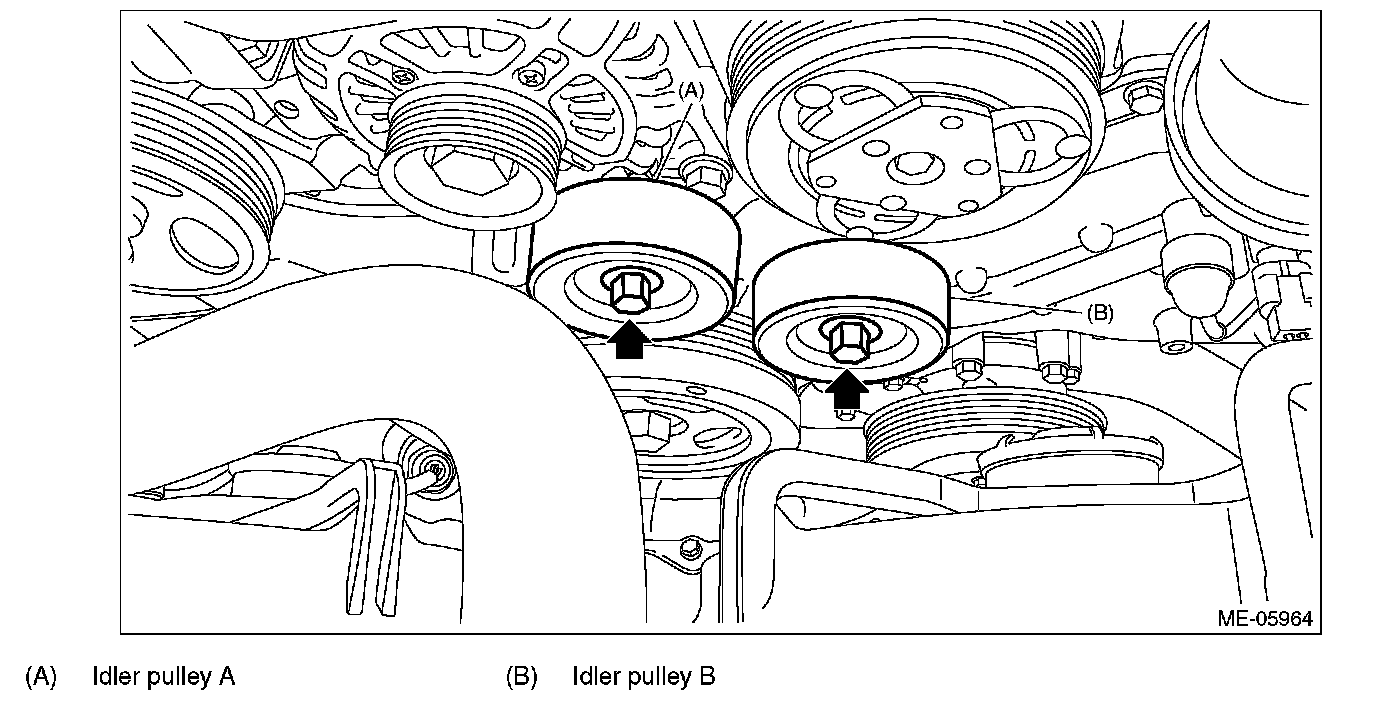 (A)

(B)

ME-05964

(A) Idler pulley A

(B) Idler pulley B