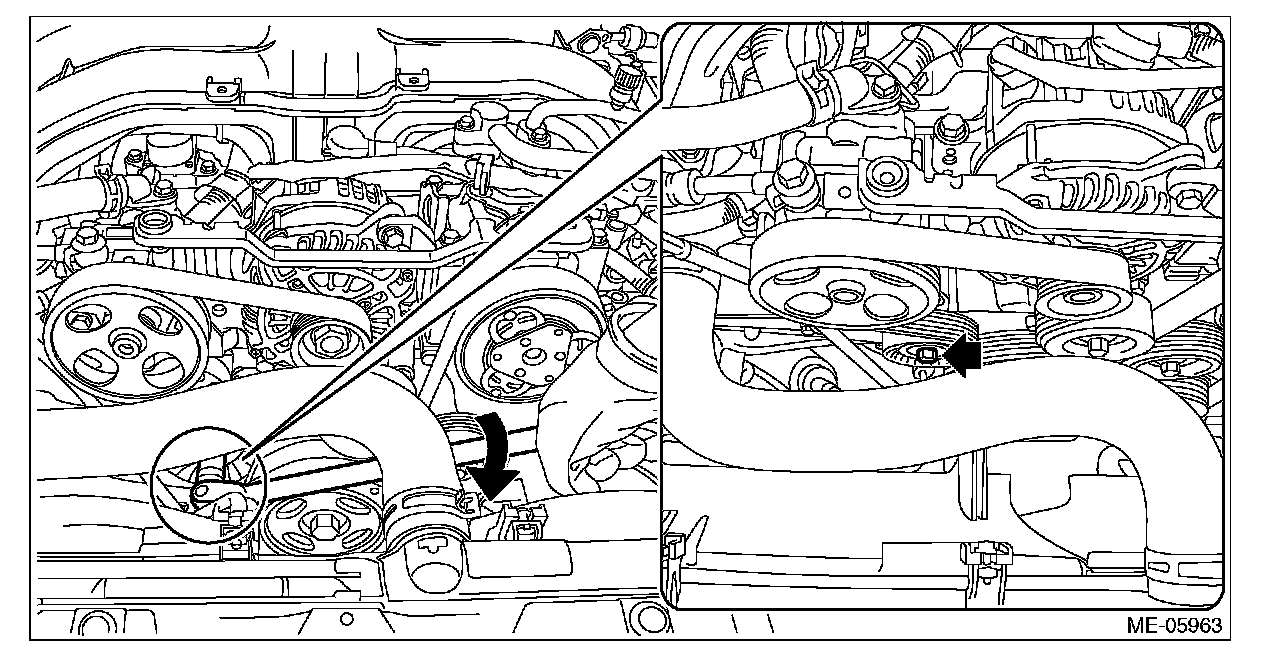 ME-05963