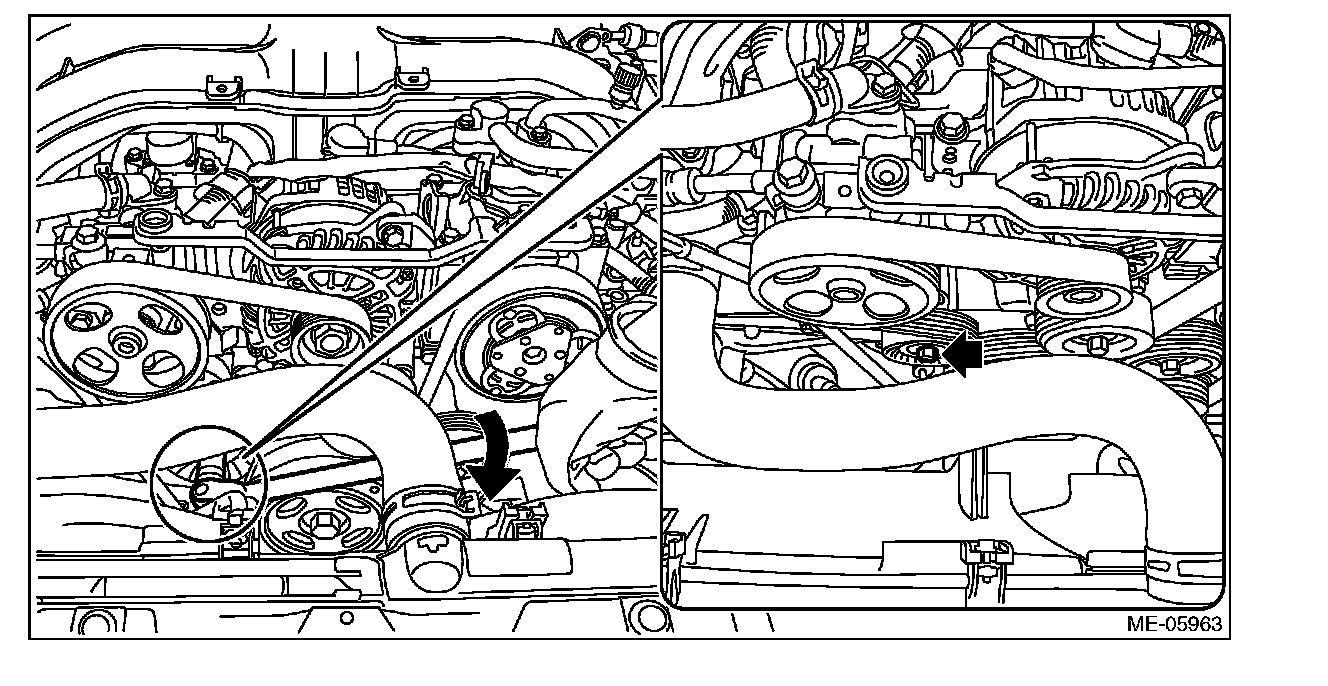 ME-05963