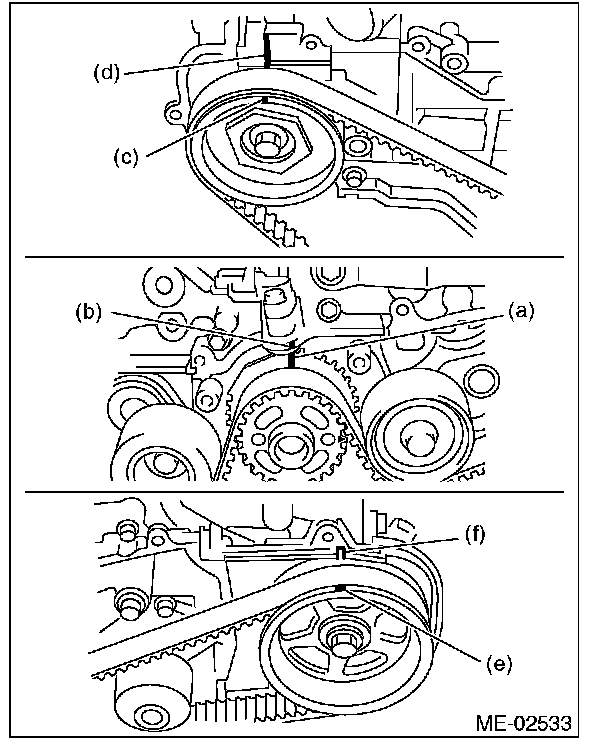 (d)

(c)

(b)

(a)

(f)

(e)

ME-02533