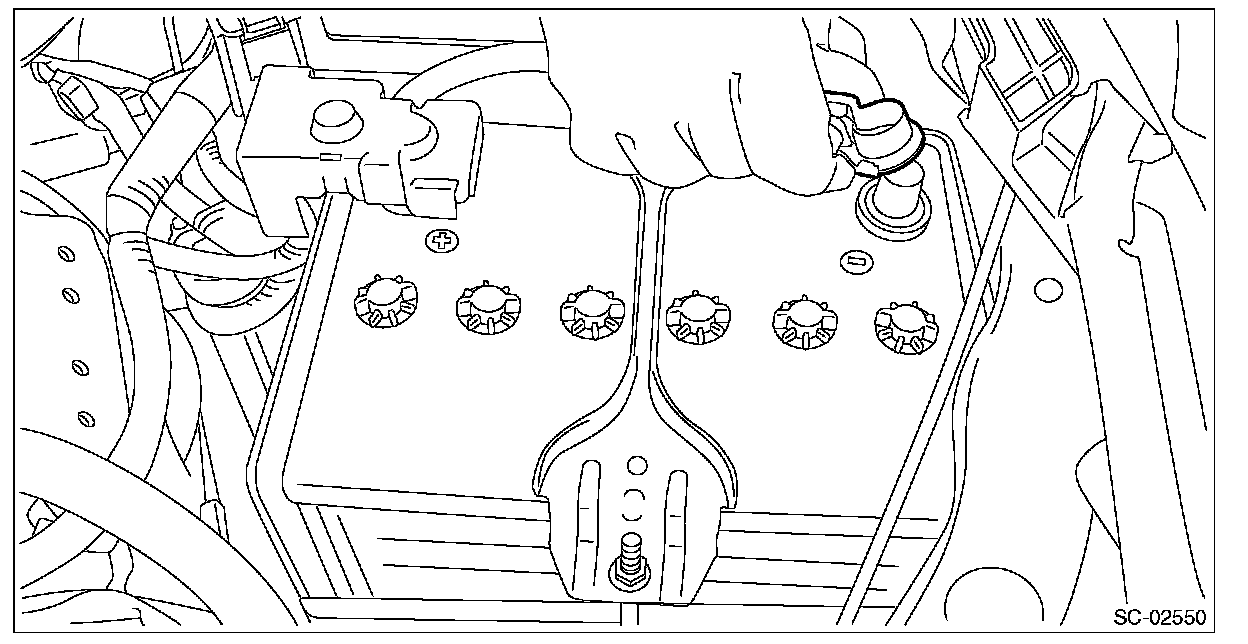 +

−

SC-02550