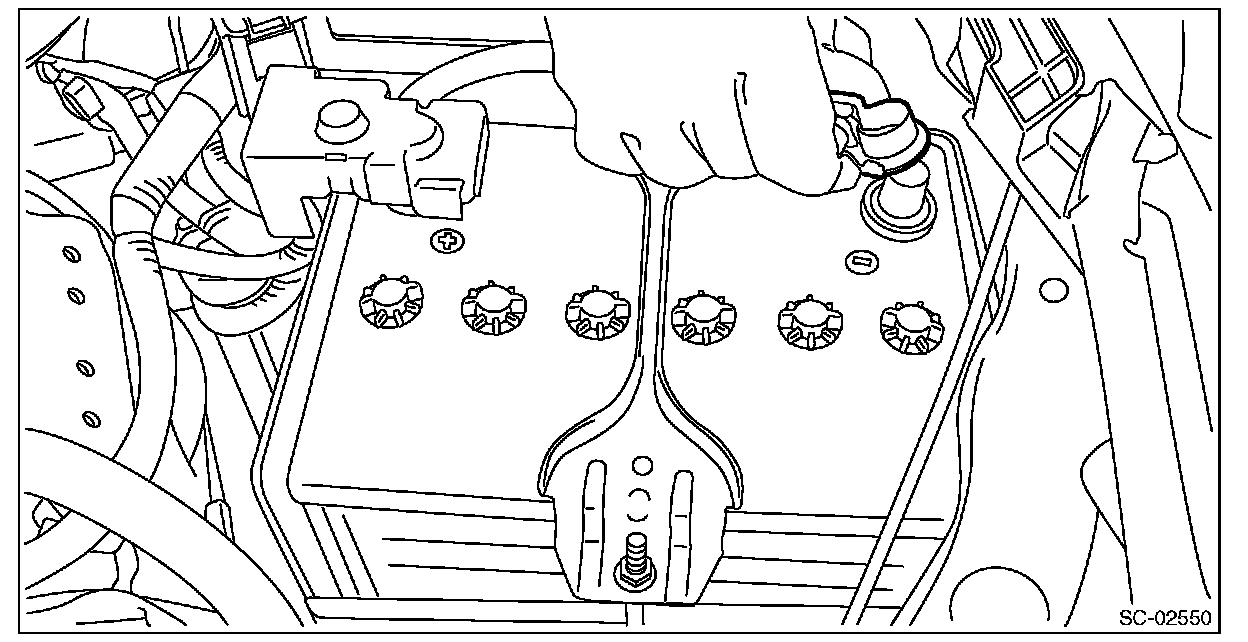 SC-02550