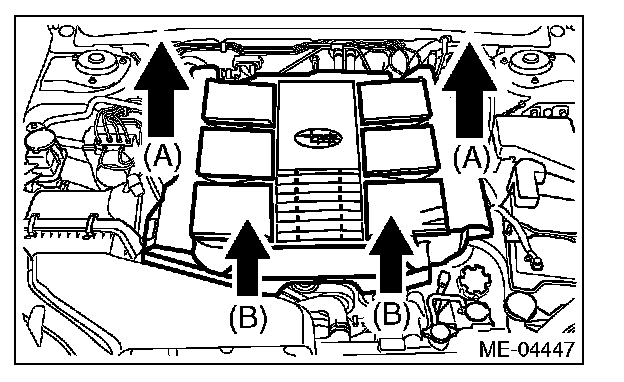 (A)
(A)
(B)
(B)
ME-04447