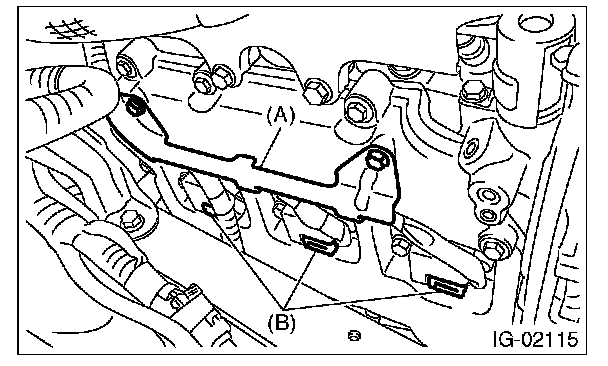 (A)
(B)
IG-02115