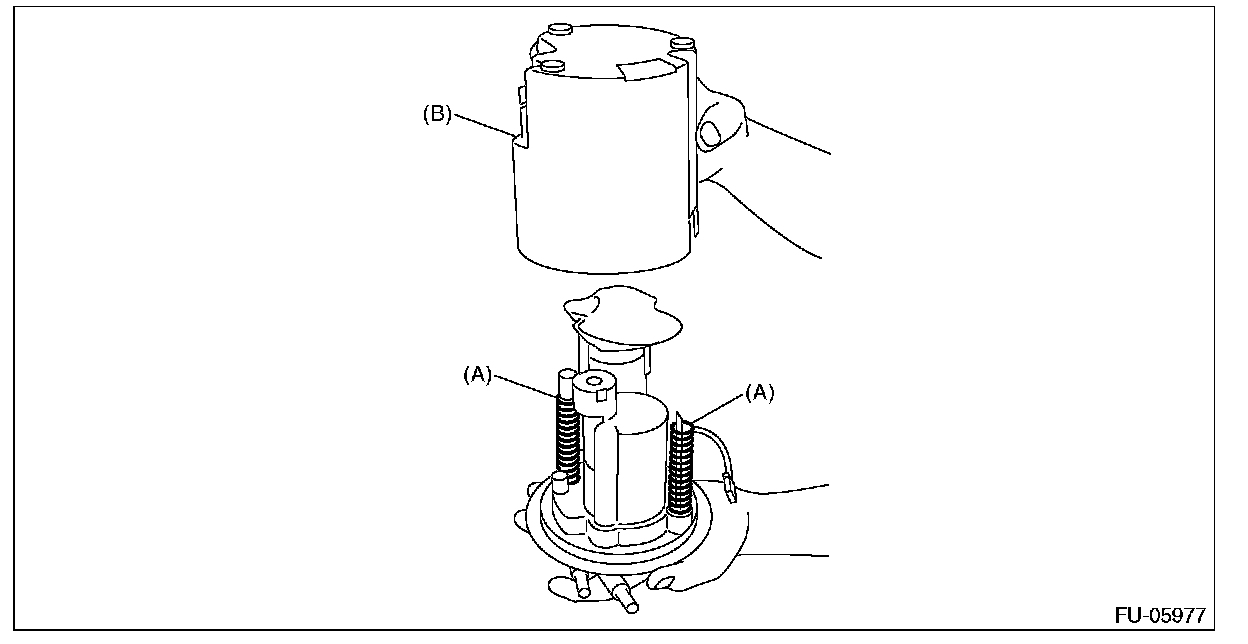 (B)

(A)

(A)

FU-05977