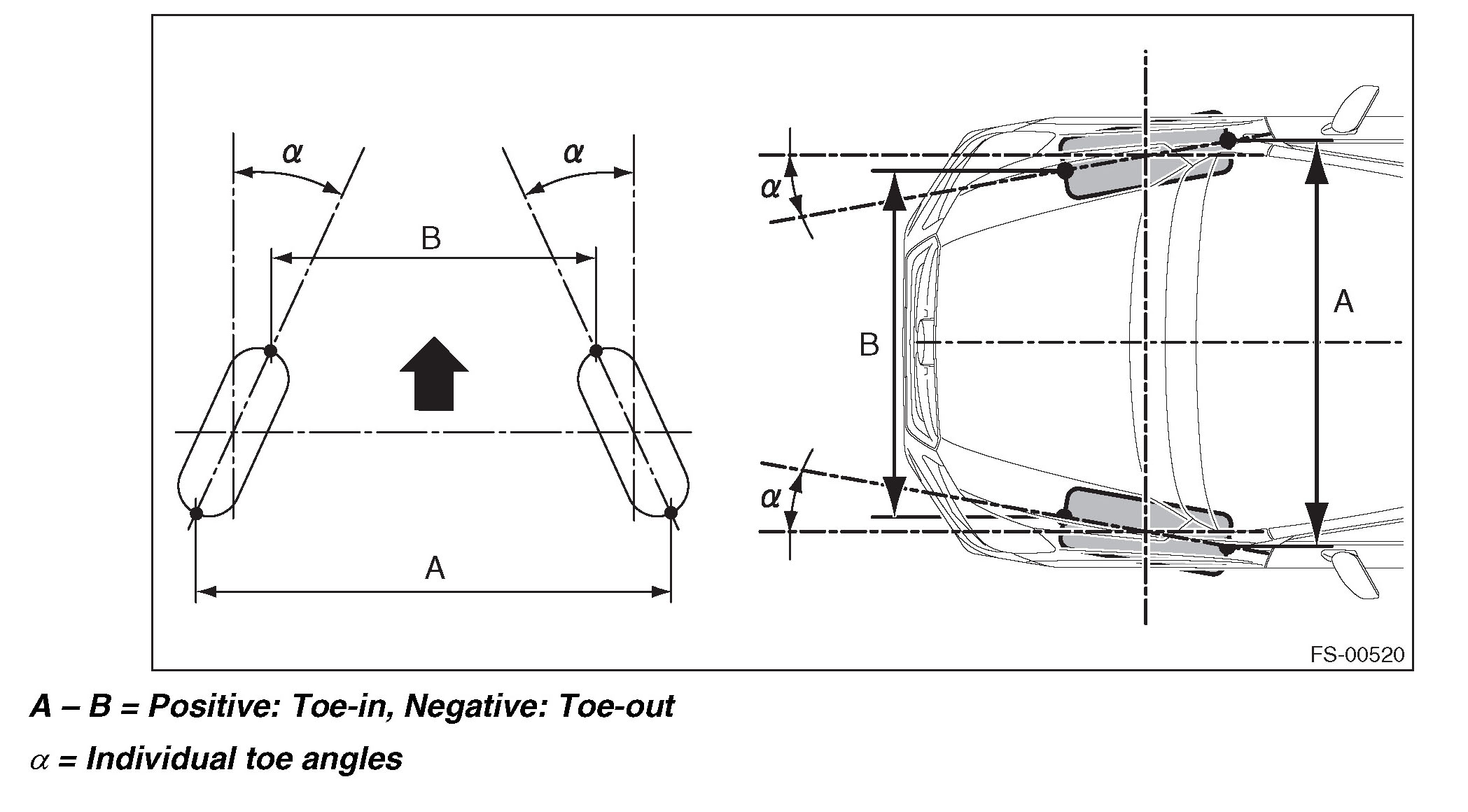 $\alpha$

$\alpha$

B

A

$\alpha$

B

A

$\alpha$

FS-00520

A – B = Positive: Toe-in, Negative: Toe-out

$\alpha$ = Individual toe angles