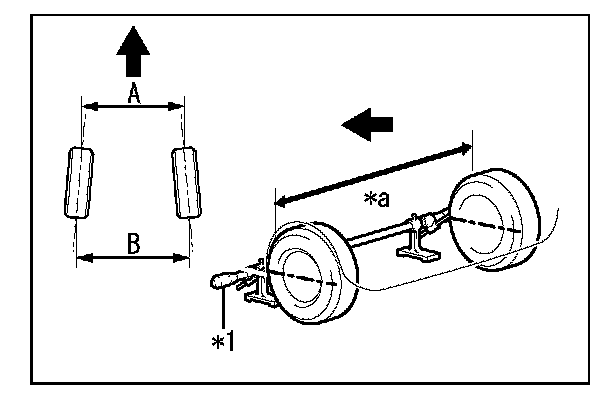 A

B

*a

*1