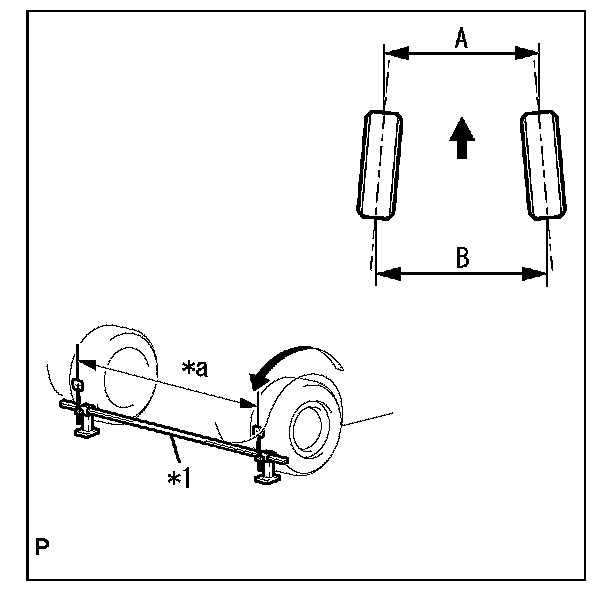 A

B

*a

*1

P