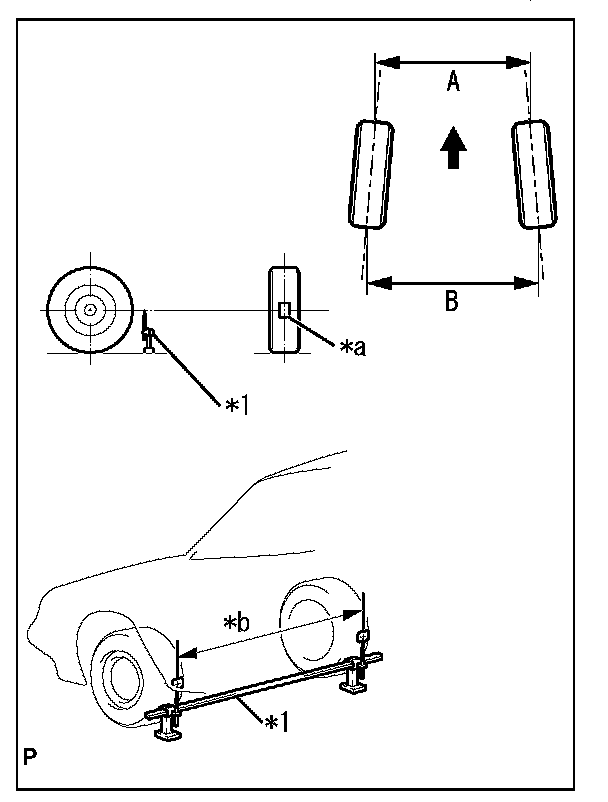 A
B
*a
*1
*b
*1
P