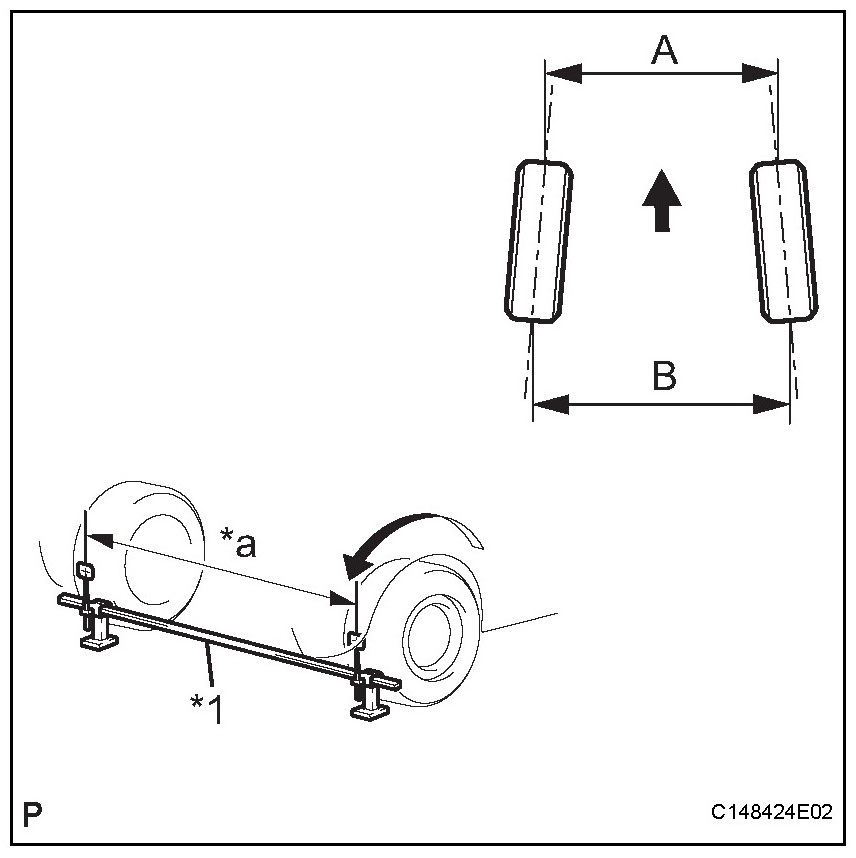 A

B

*a

*1

P

C148424E02