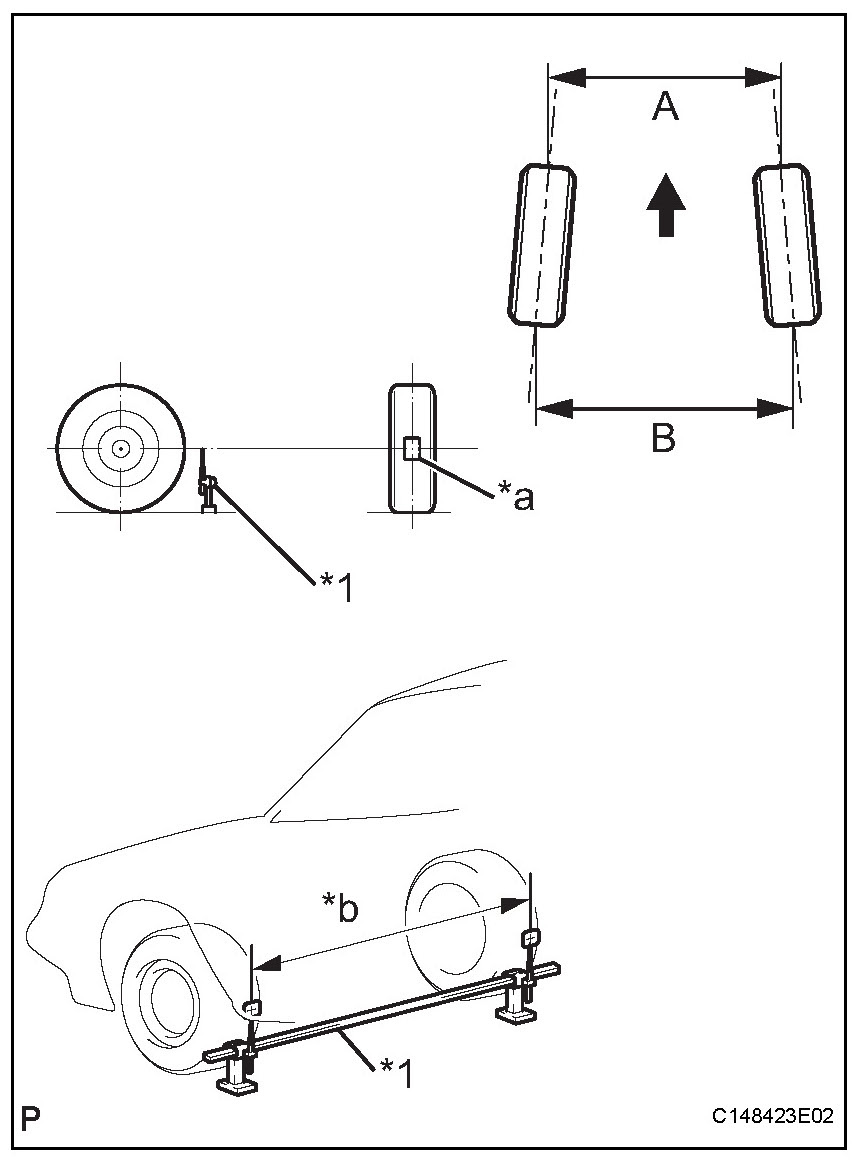 A

B

*a

*1

*b

*1

P

C148423E02