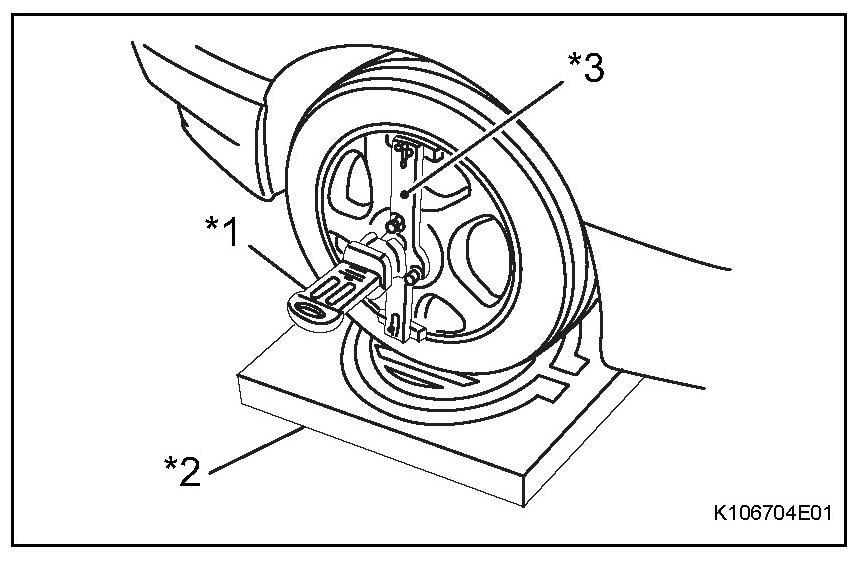 *3
*1
*2
K106704E01