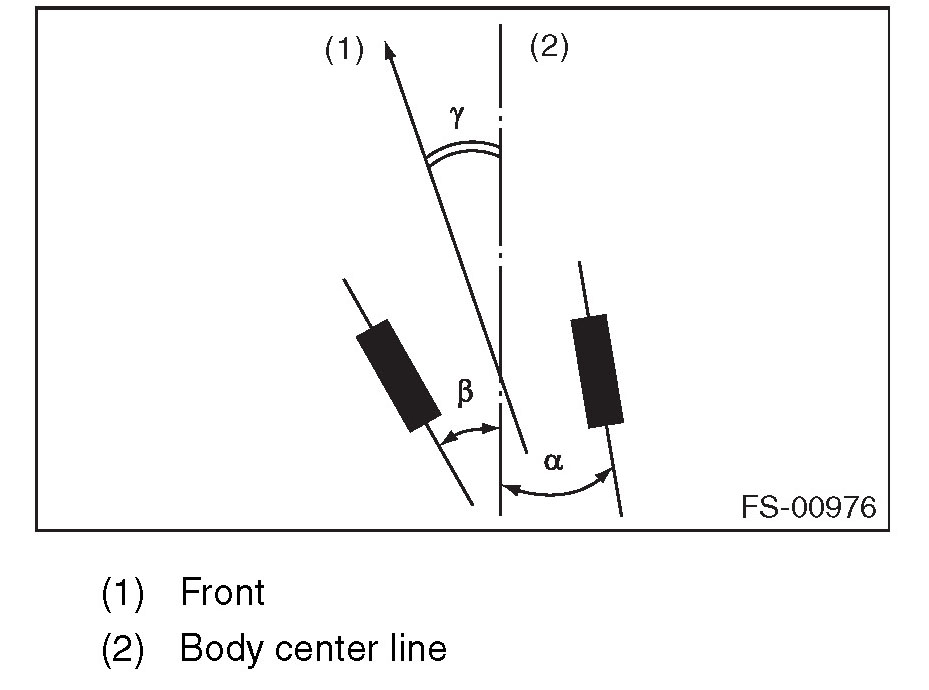 (1)
(2)
$\gamma$
$\beta$
$\alpha$
FS-00976

(1) Front
(2) Body center line