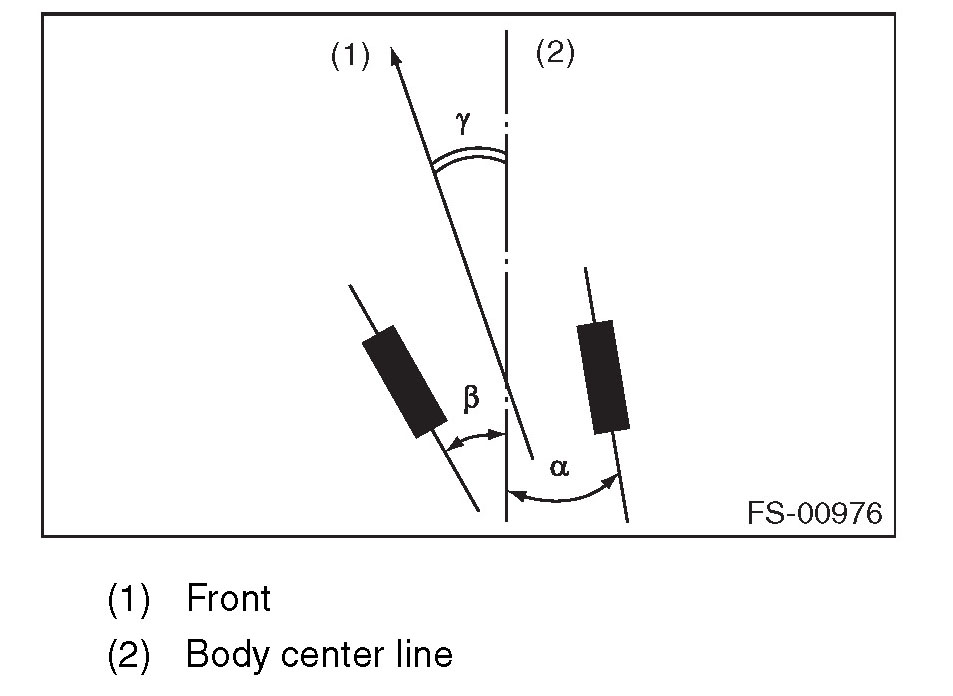 (1)
(2)
$\gamma$
$\beta$
$\alpha$
FS-00976

(1) Front
(2) Body center line