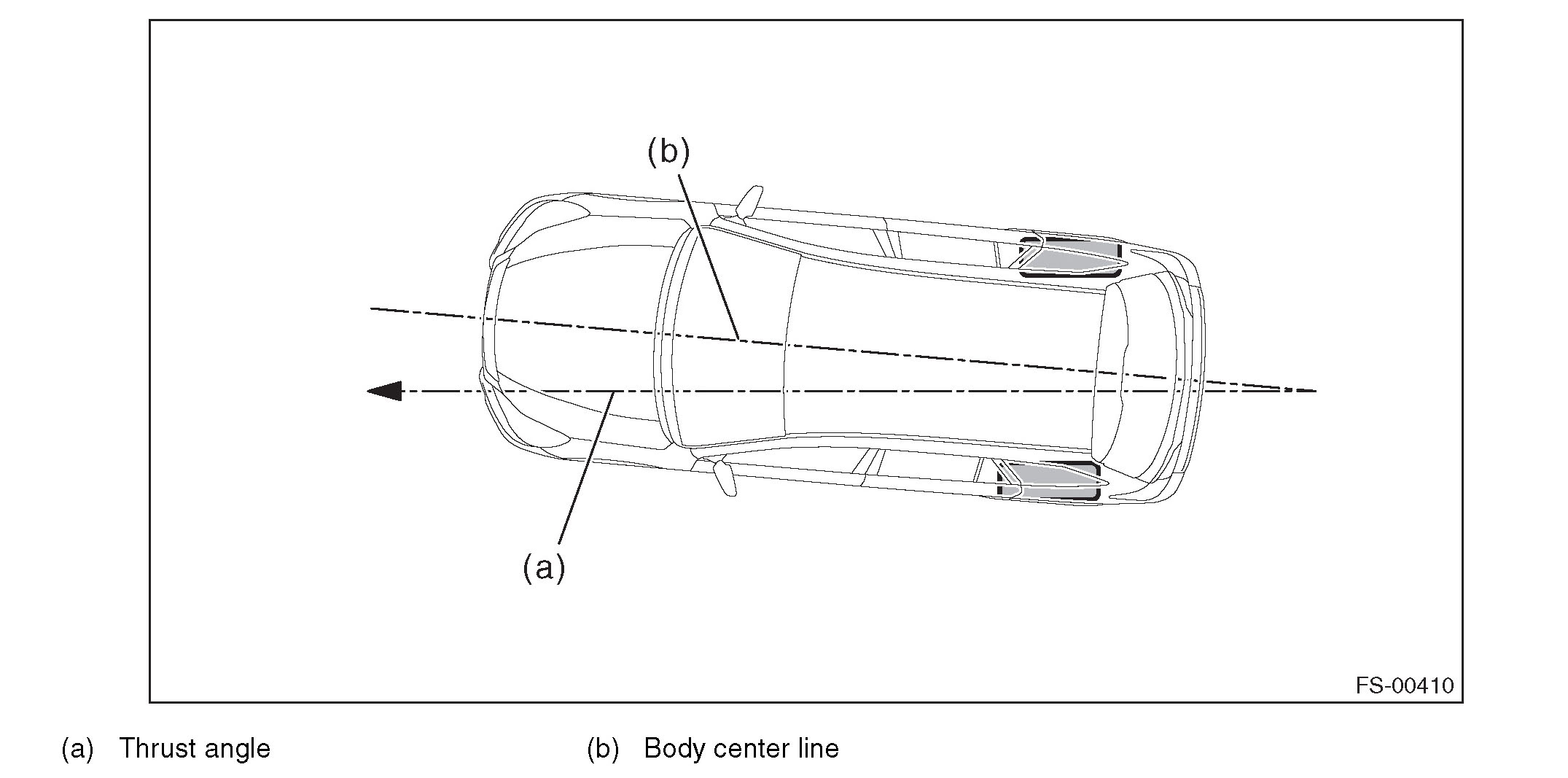 (b)

(a)

FS-00410

(a) Thrust angle

(b) Body center line