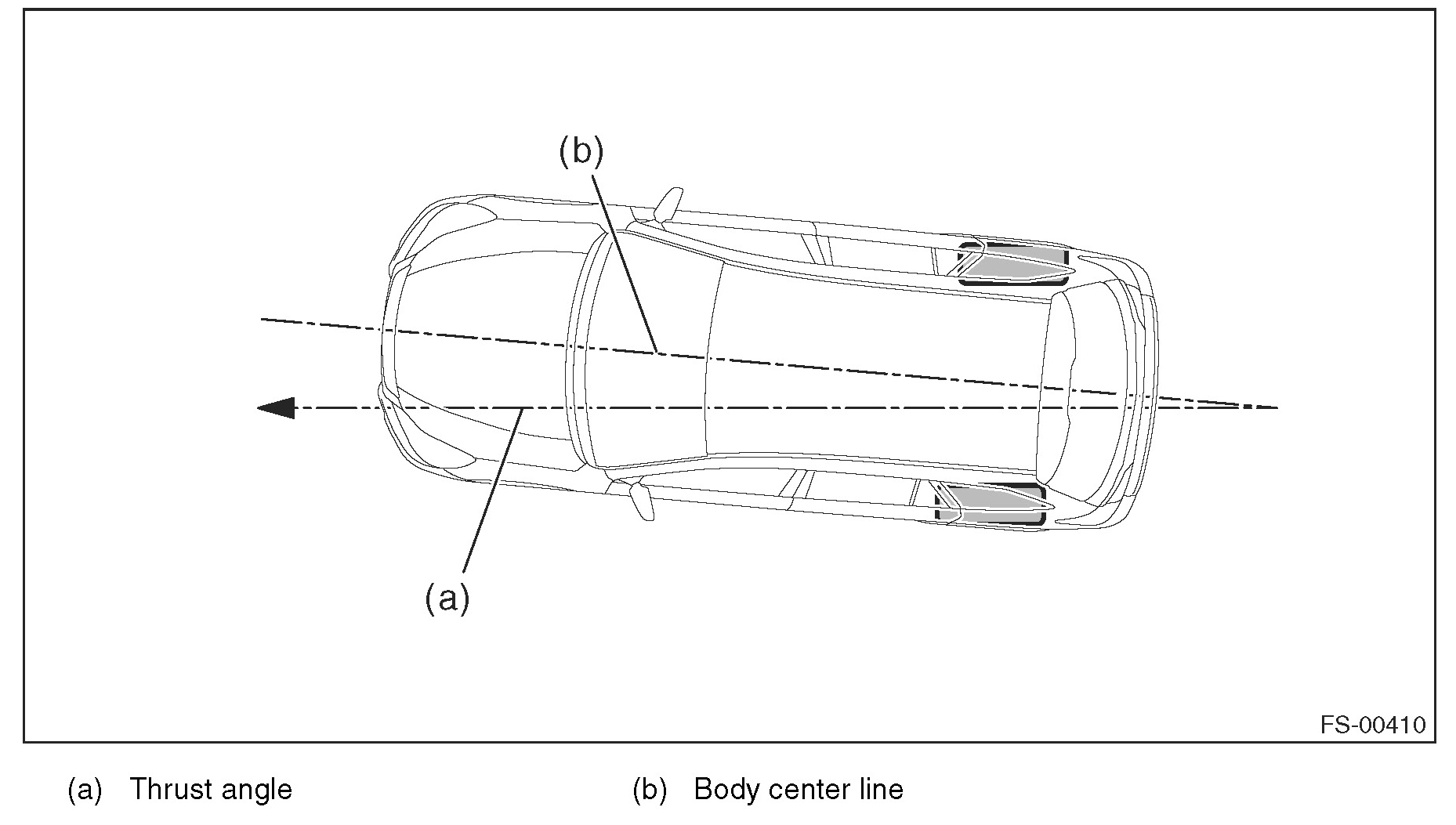 (b)

(a)

FS-00410

(a) Thrust angle

(b) Body center line