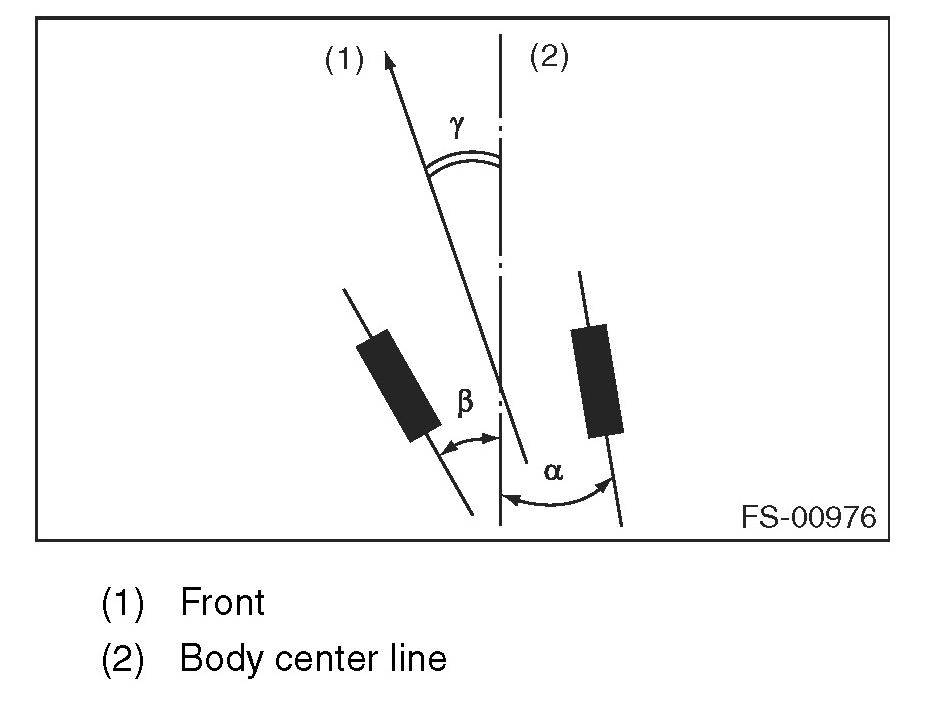 (1)
(2)
$\gamma$
$\beta$
$\alpha$
FS-00976

(1) Front
(2) Body center line