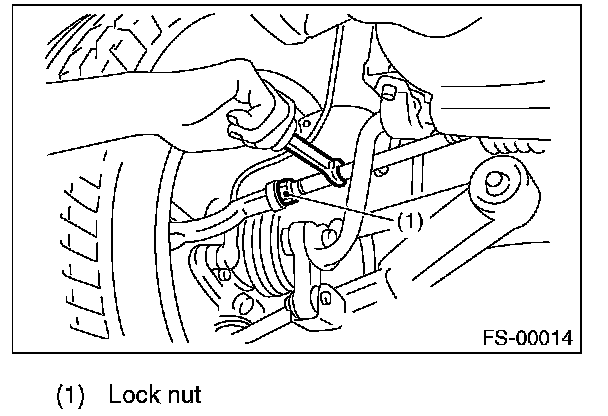 (1)

FS-00014

(1) Lock nut