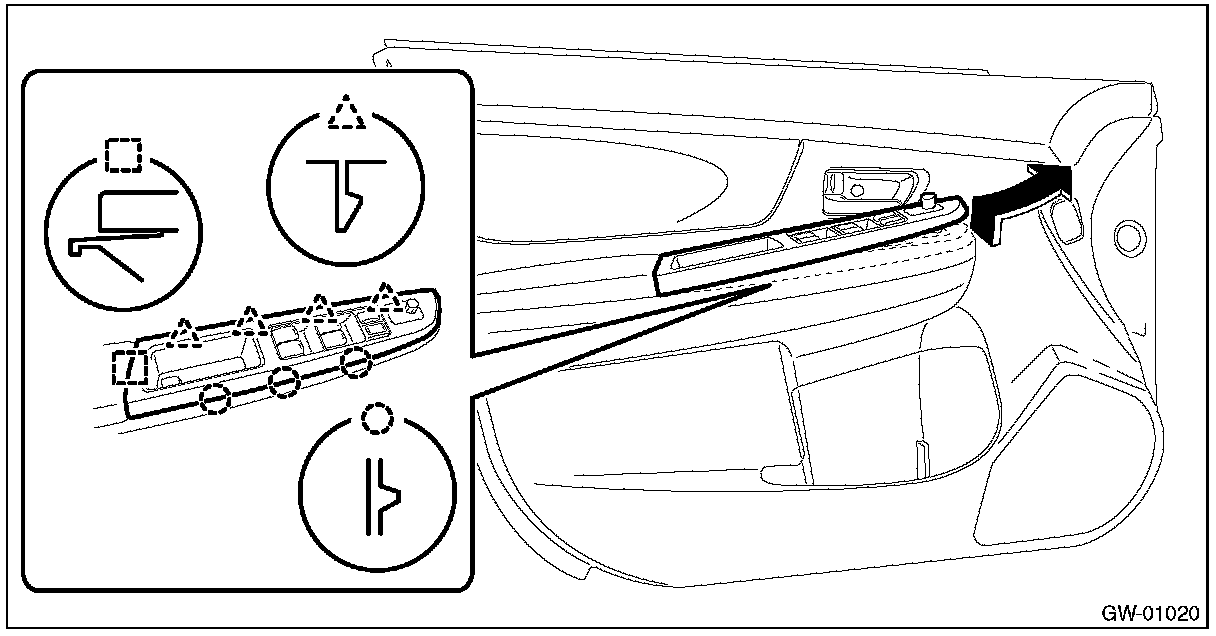 GW-01020