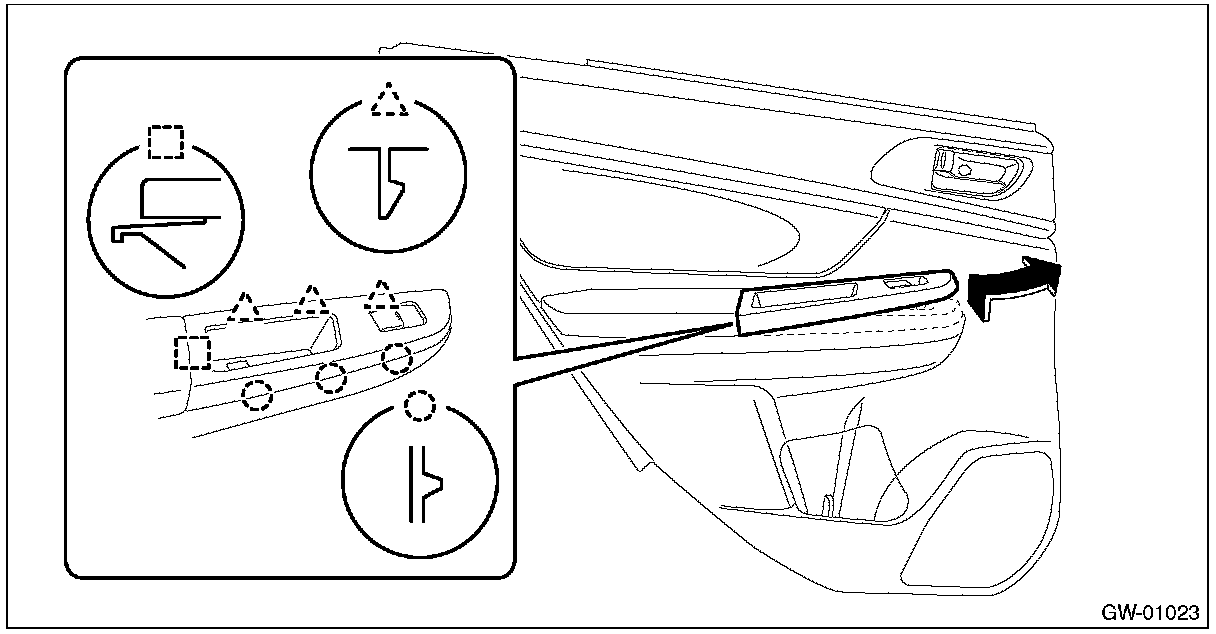 GW-01023