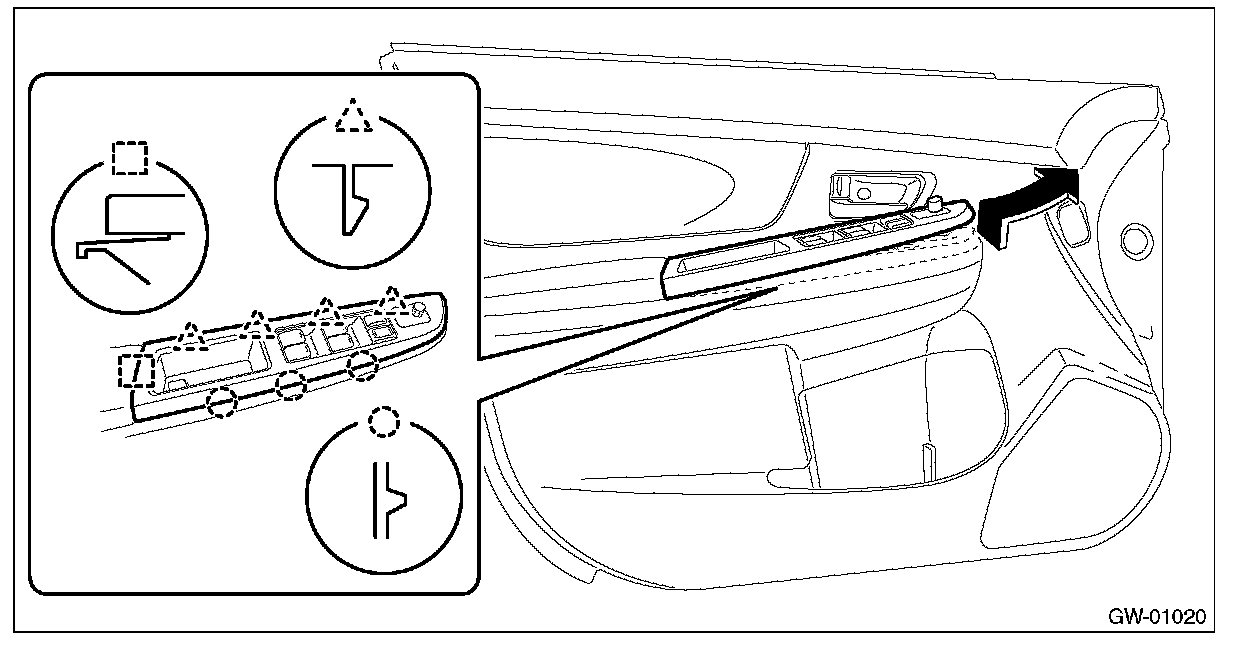 GW-01020